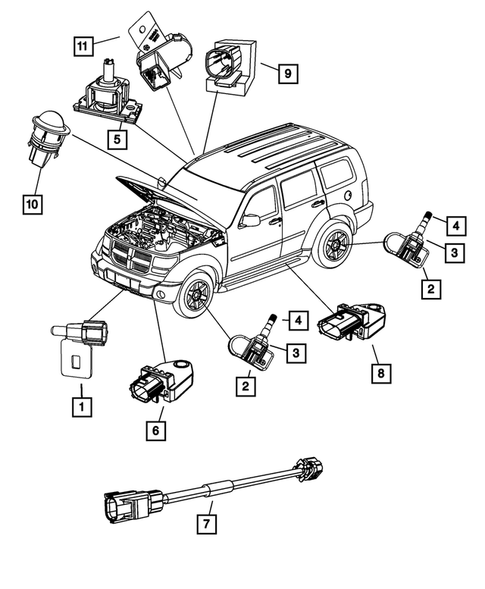 11
9
5
10
4
3
2
4
3
2
8
1
6
7