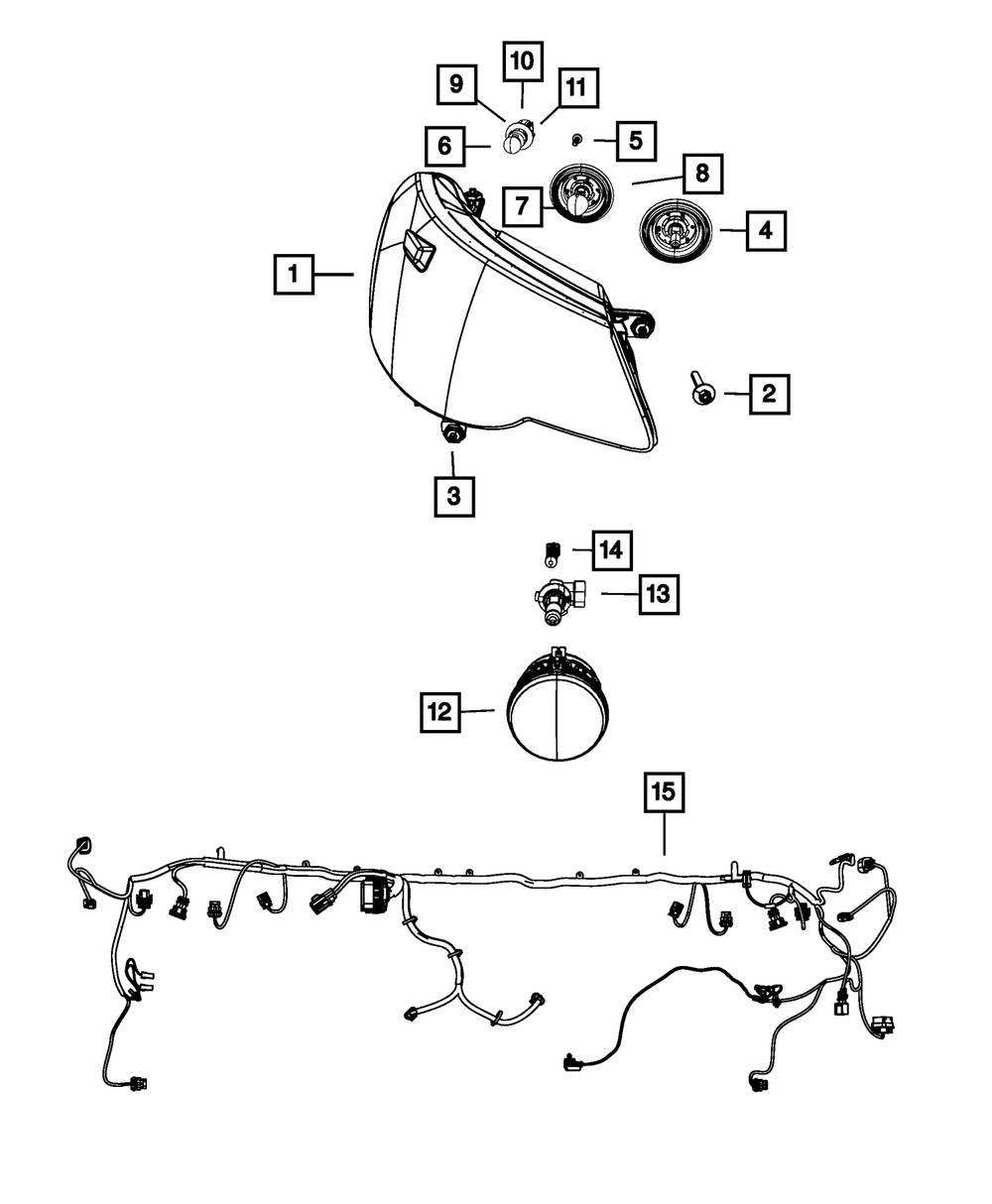 10
9
11
6
5
8
7
4
1
2
3
14
13
12
15