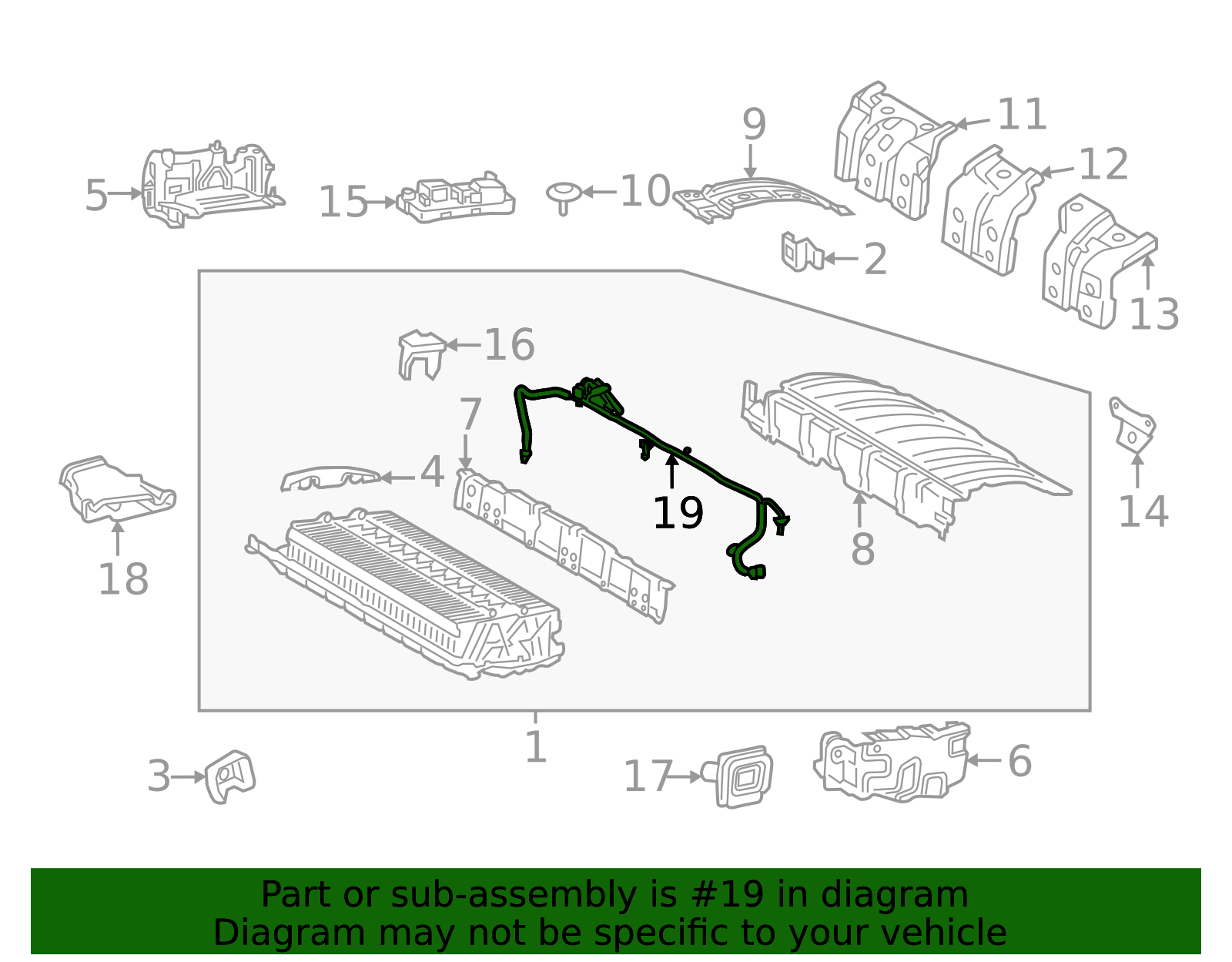 9
11
12
5
15
10
2
13
16
7
4
19
8
14
18
1
3
17
6

Part or sub-assembly is #19 in diagram
Diagram may not be specific to your vehicle