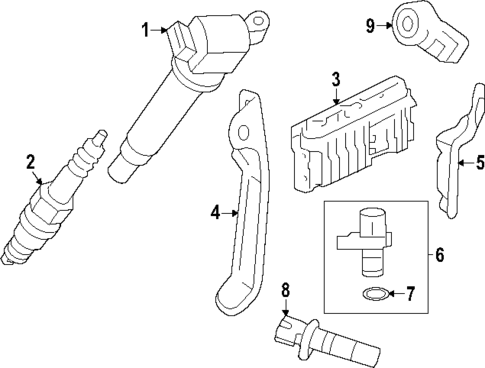 1
9
3
2
5
4
6
7
8