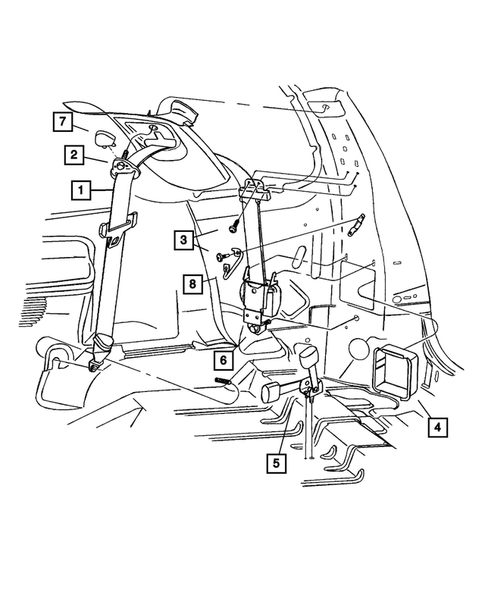 7
2
1
3
8
6
5
4