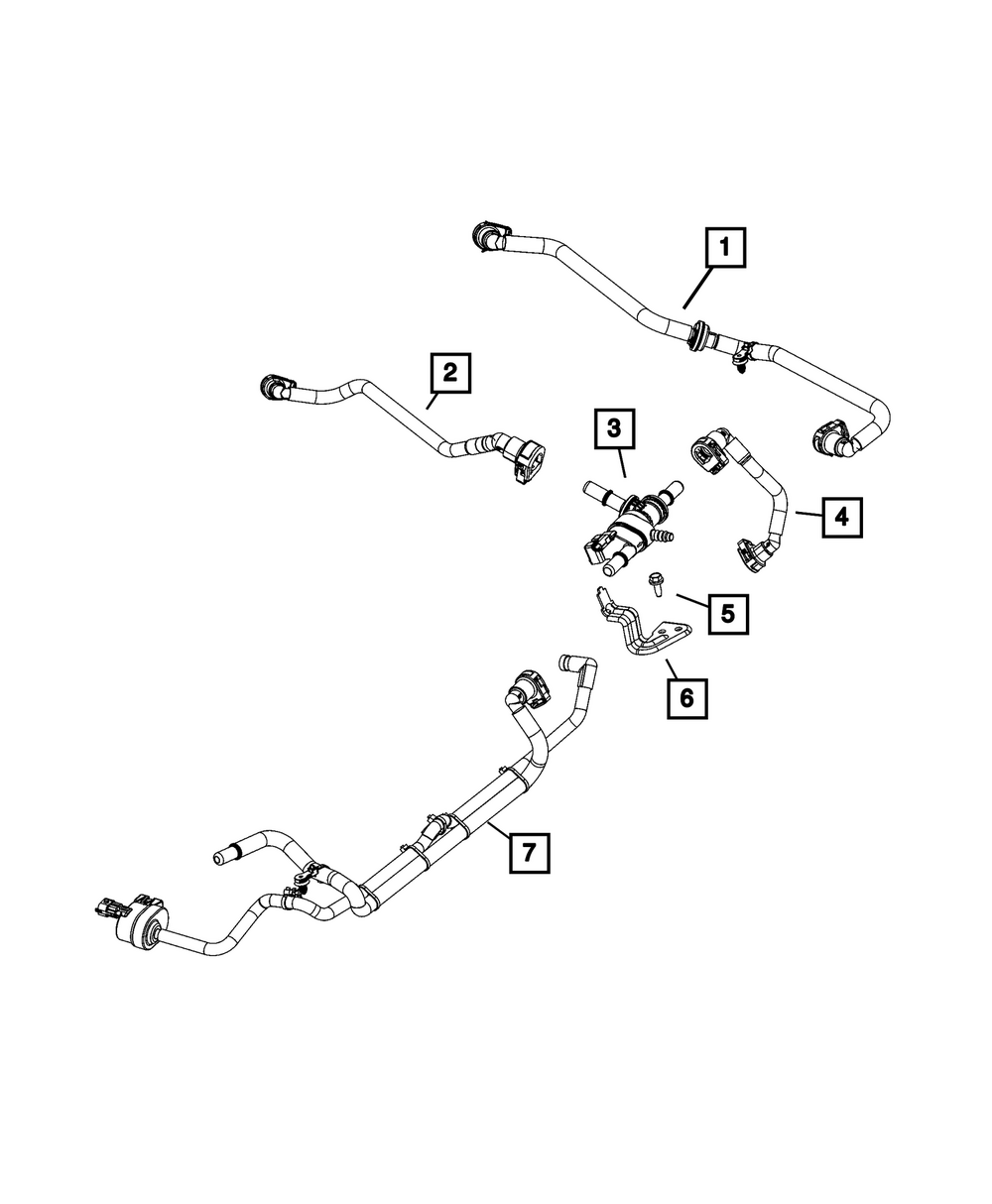 1
2
3
4
5
6
7