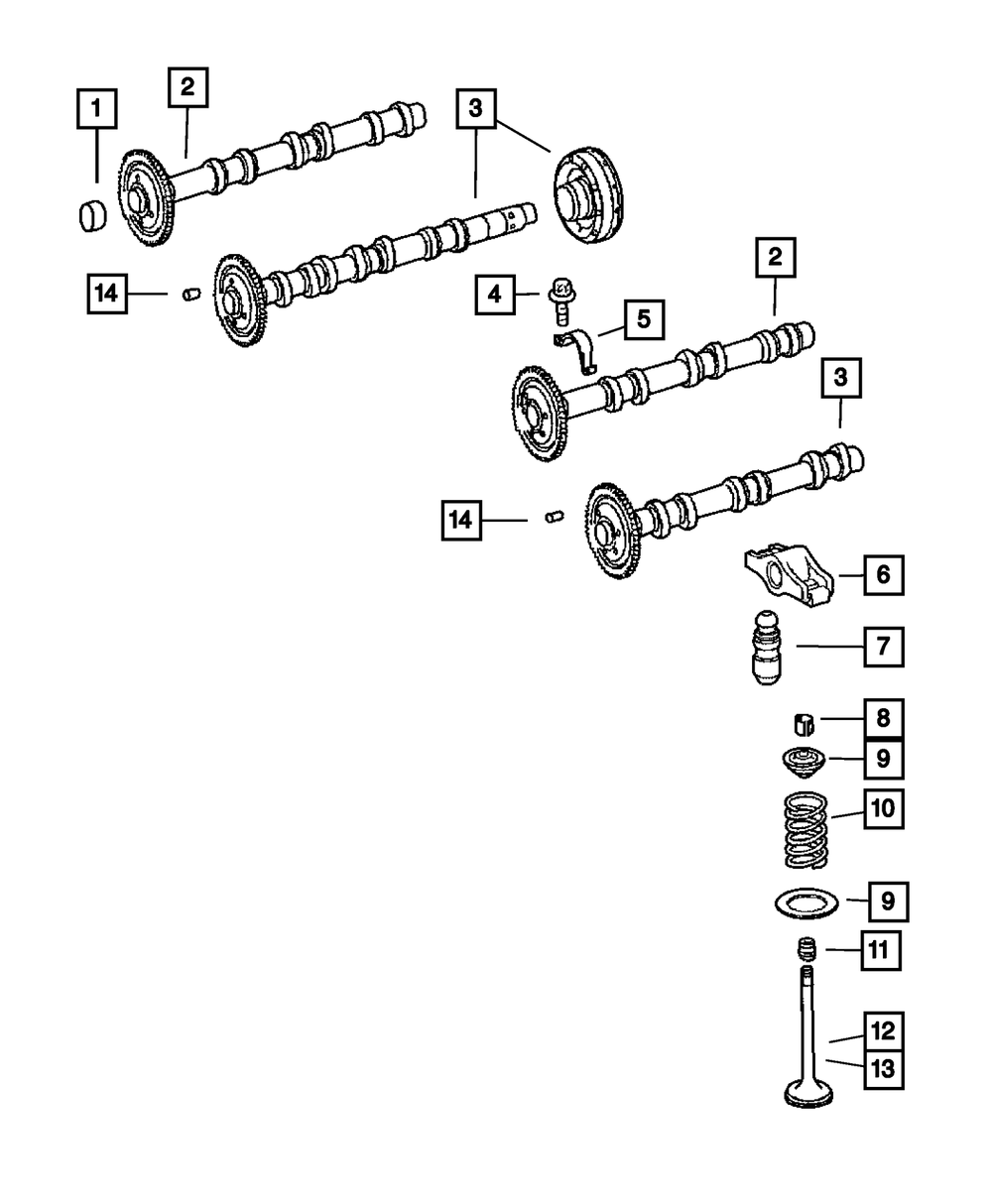 1
2
3
14
4
5
2
3
14
6
7
8
9
10
9
11
12
13