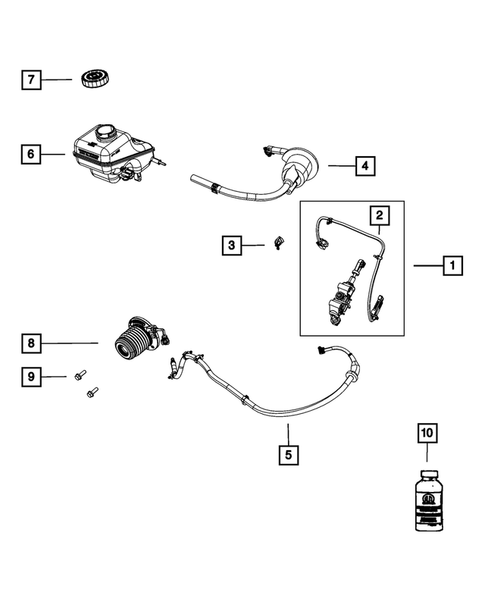 7

6

4

2

3

1

8

9

5

10