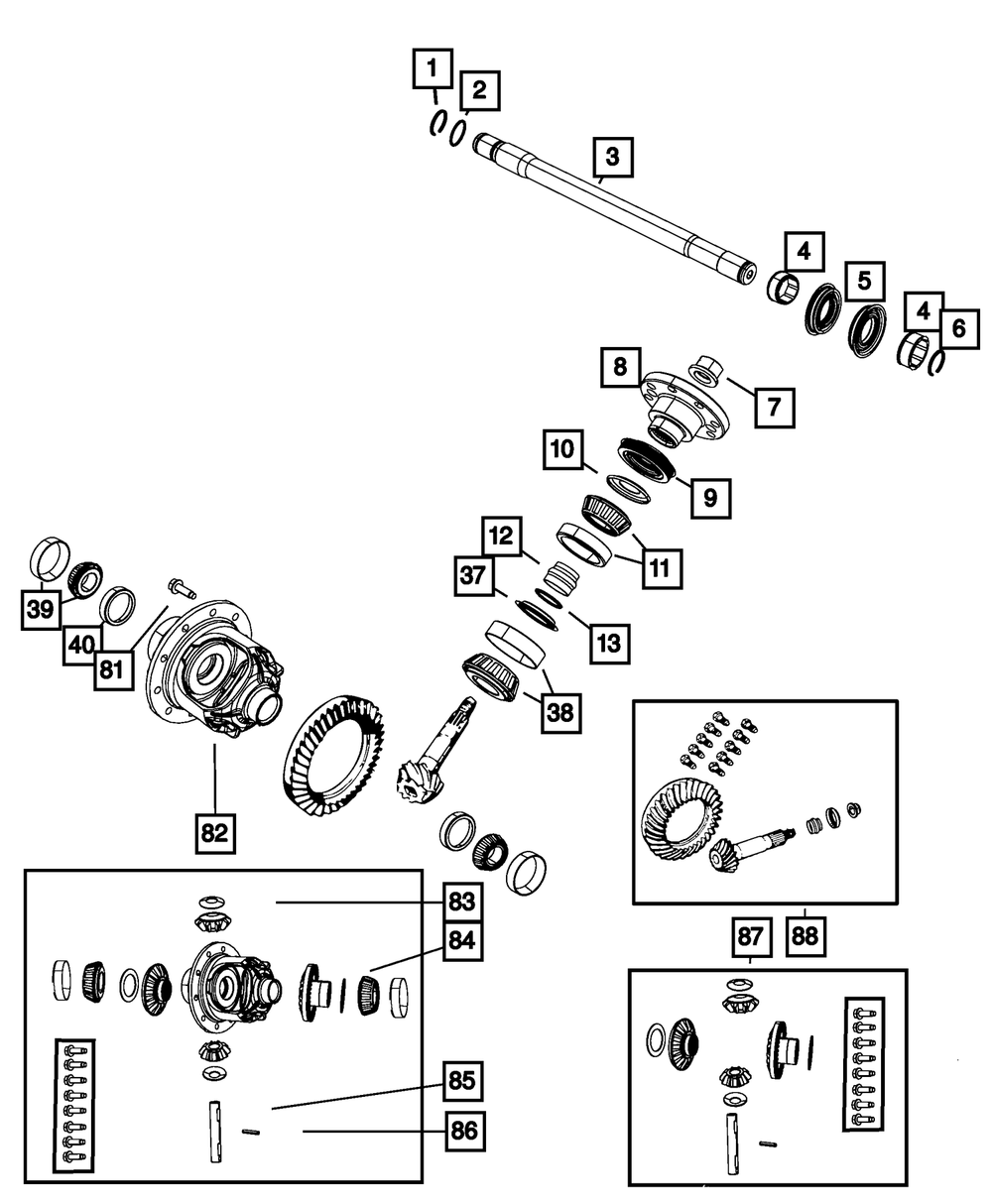 1
2
3
4
5
4
6
8
7
10
9
12
11
37
13
39
40
81
38
82
83
84
85
86
87
88