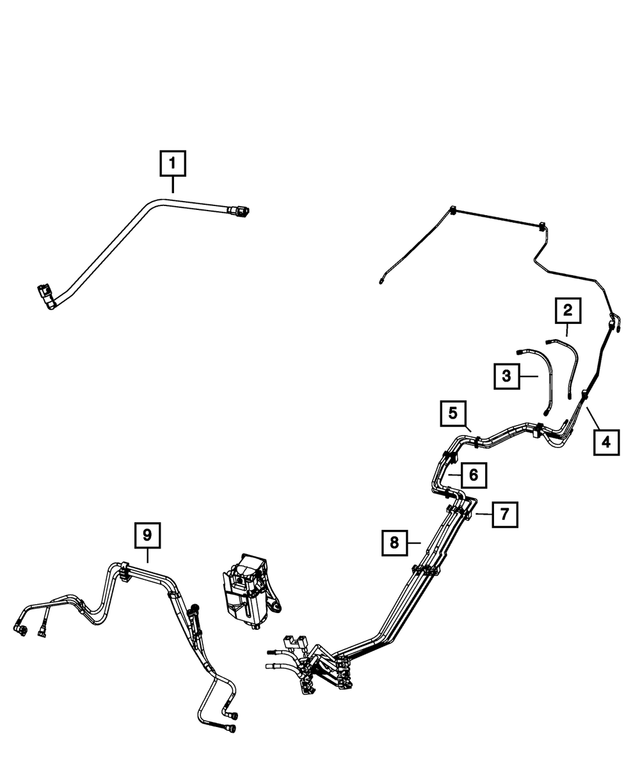 1
2
3
4
5
6
7
8
9