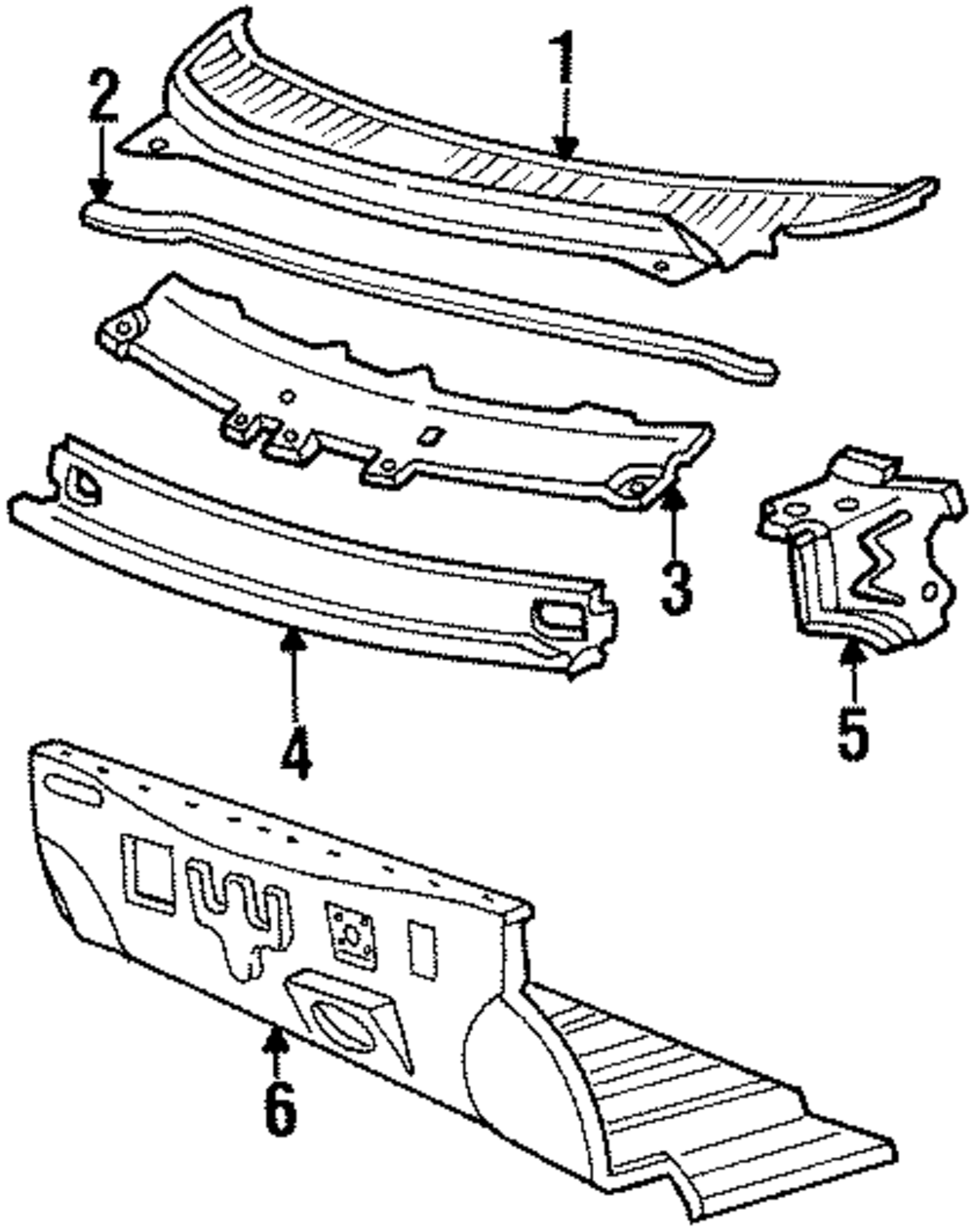 1
2
3
4
5
6