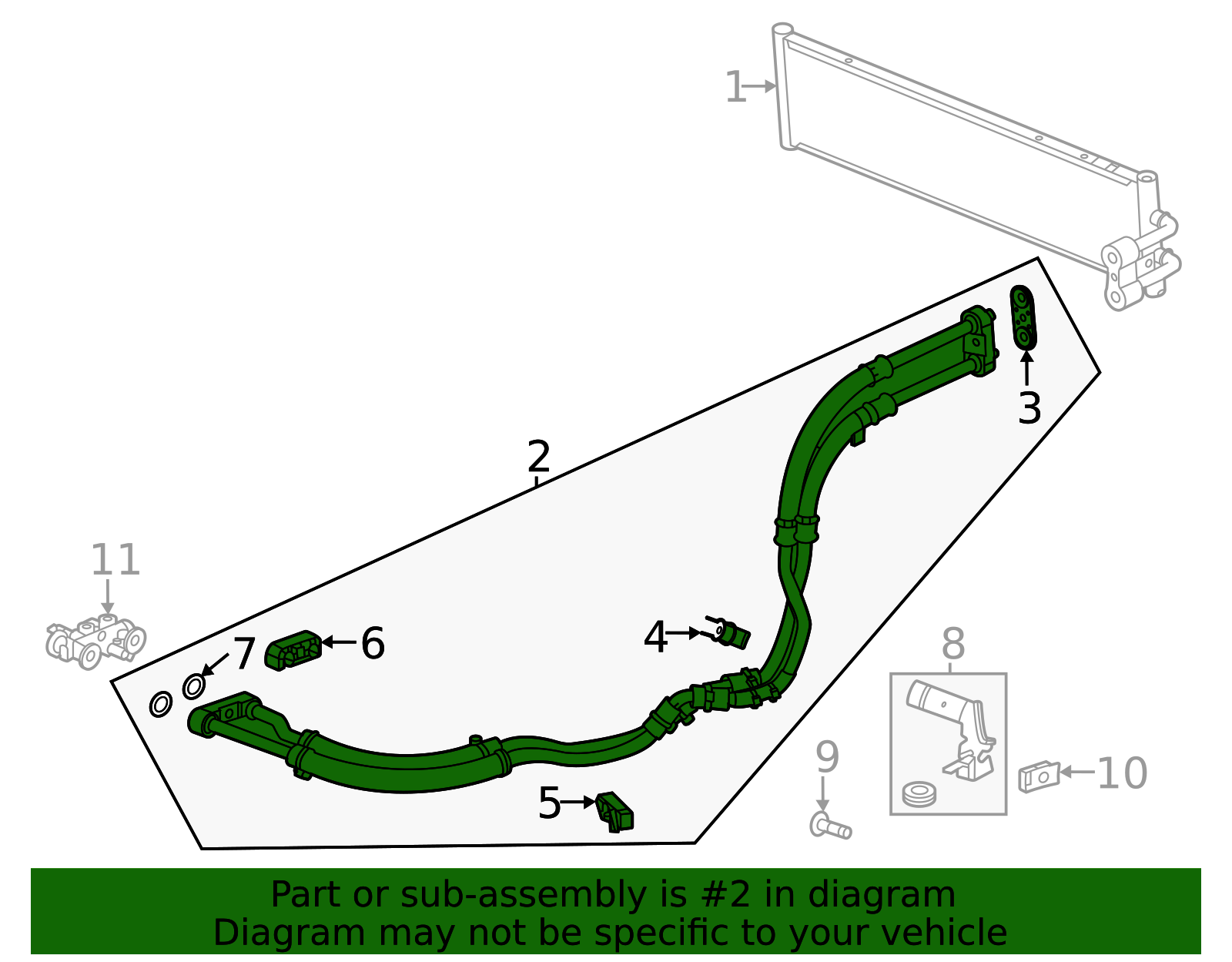 1

2

3

11

7

6

4

8

9

10

5

Part or sub-assembly is #2 in diagram
Diagram may not be specific to your vehicle