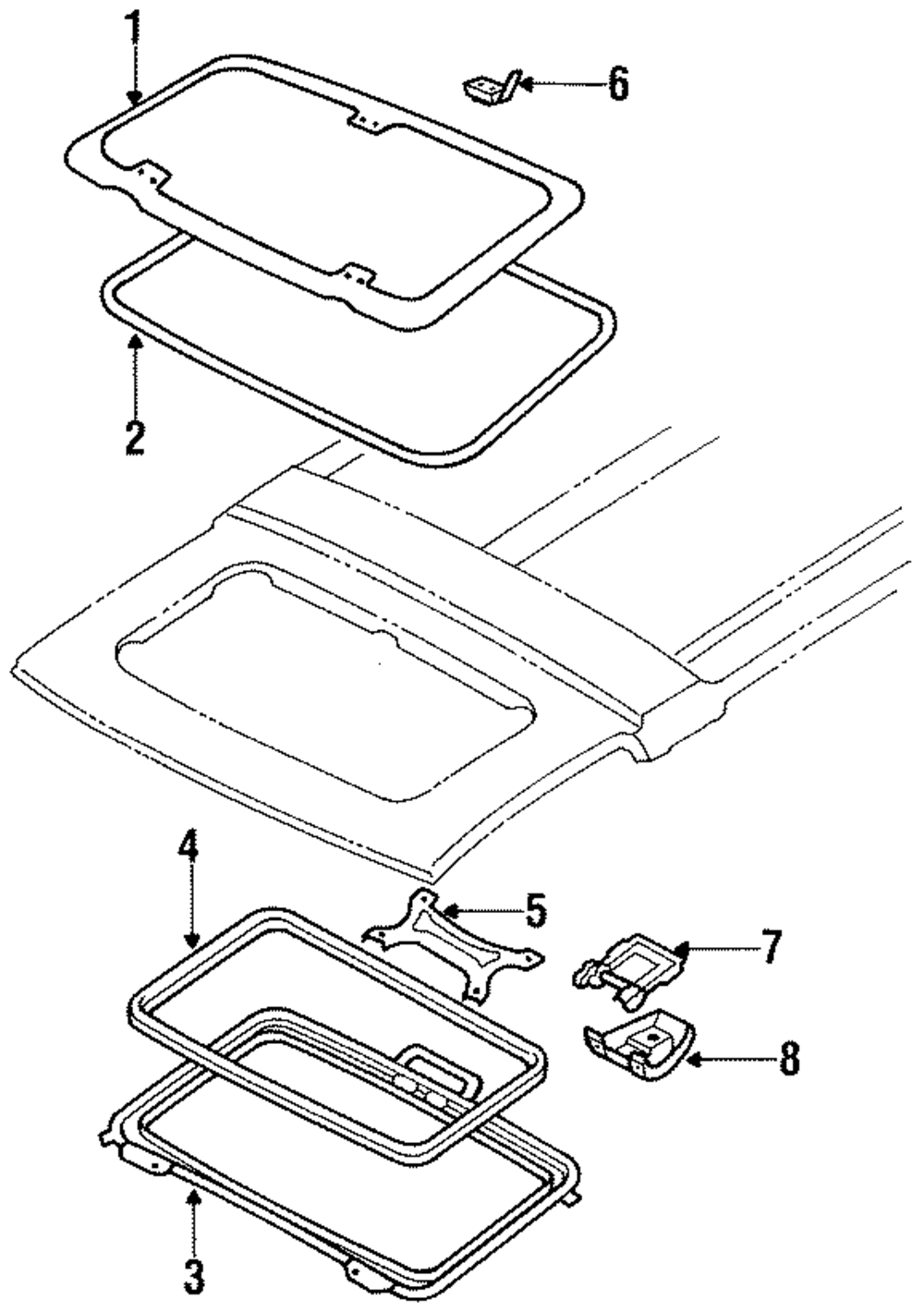 1
6
2
4
5
7
8
3