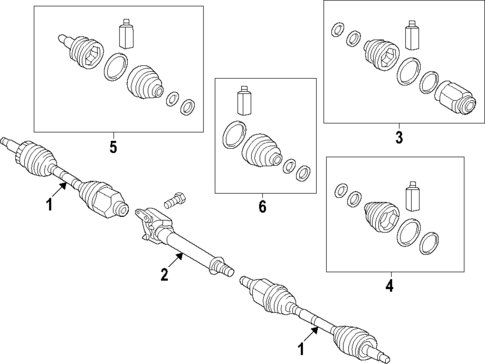 5
3
6
4
1
2
1