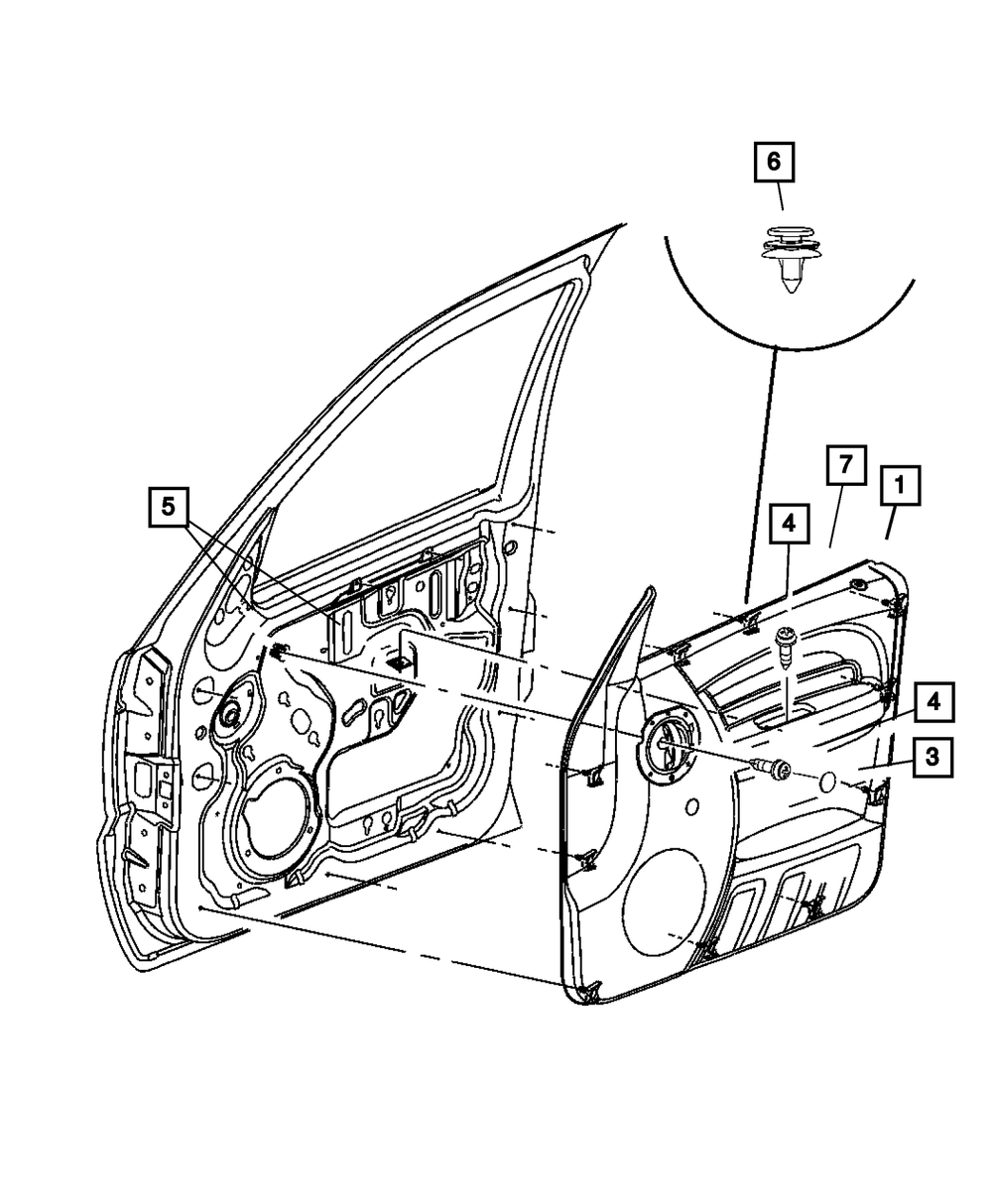 6
7
1
5
4
4
3