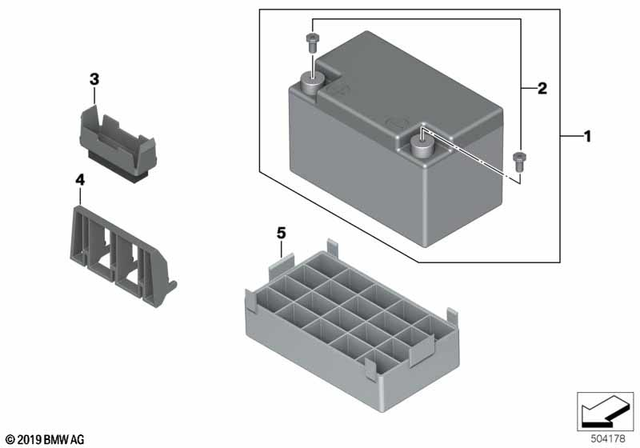 3

2

1

4

5

© 2019 BMW AG

504178