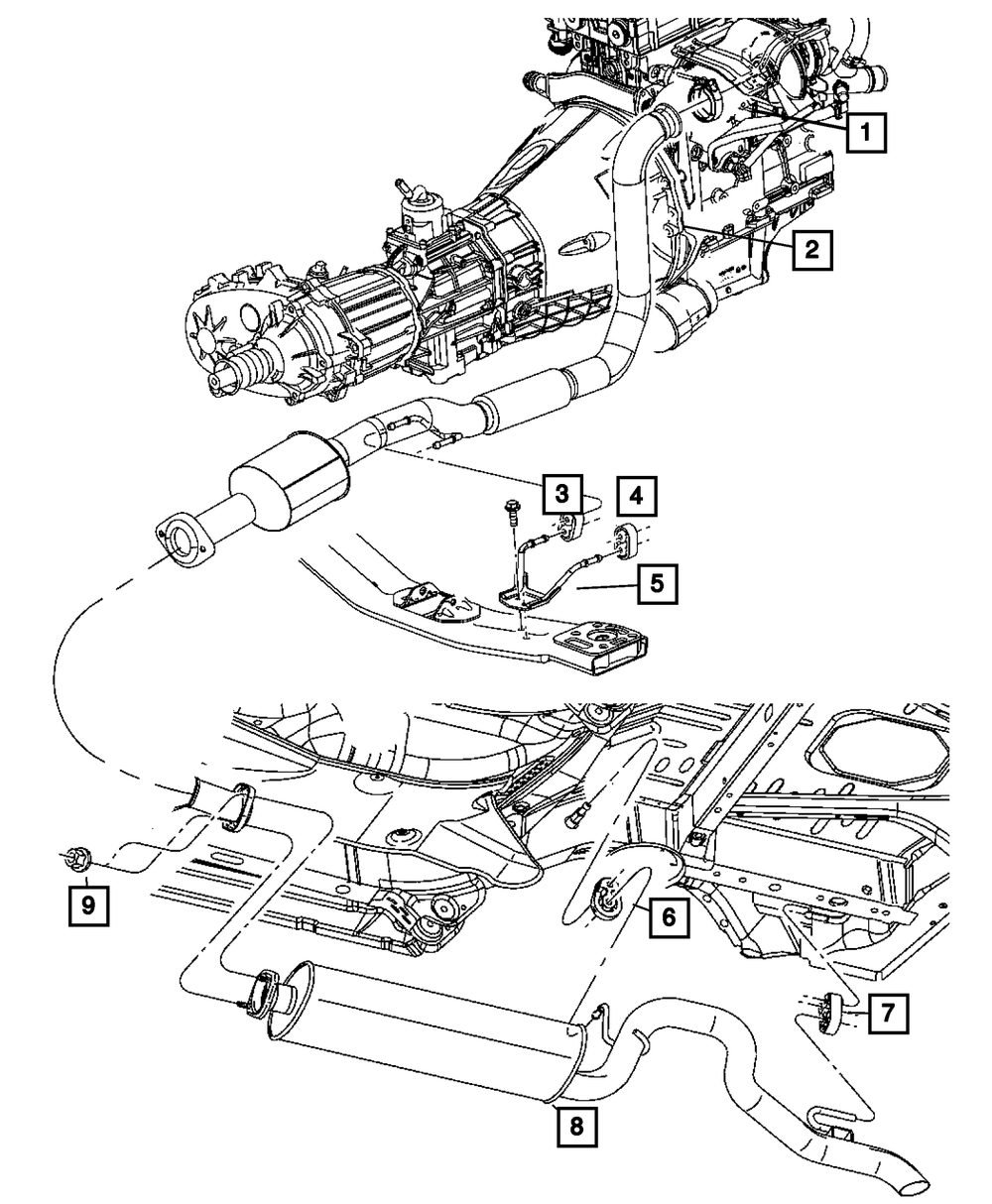 1
2
3
4
5
9
6
7
8