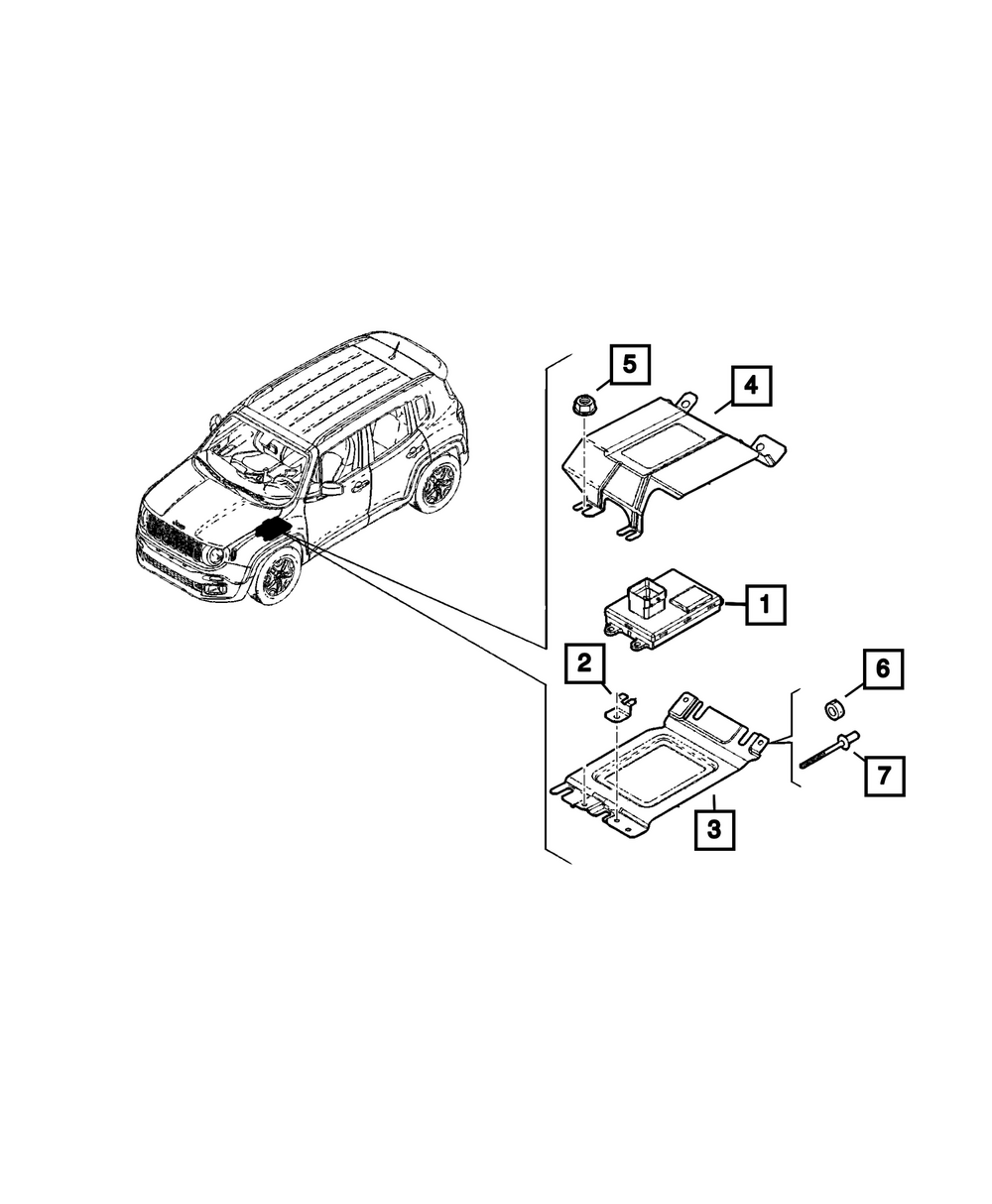 5
4
1
2
6
7
3