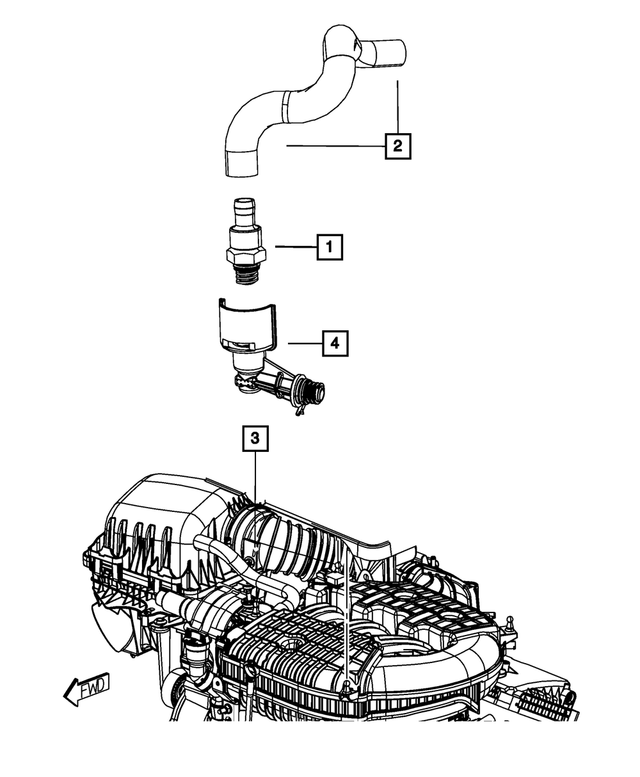 2

1

4

3

FWD