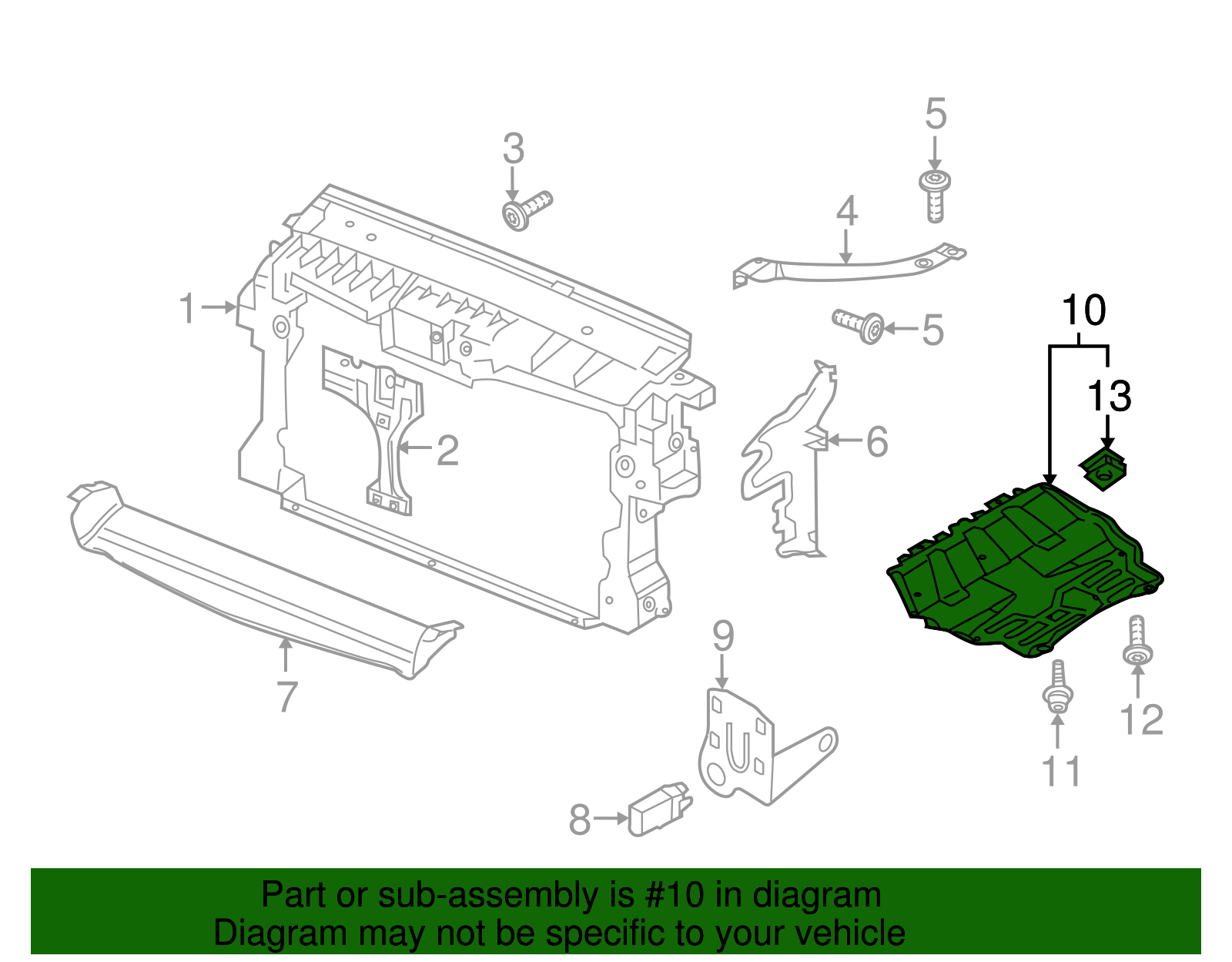 3
5
4
1
5
10
13
2
6
7
9
12
11
8

Part or sub-assembly is #10 in diagram
Diagram may not be specific to your vehicle