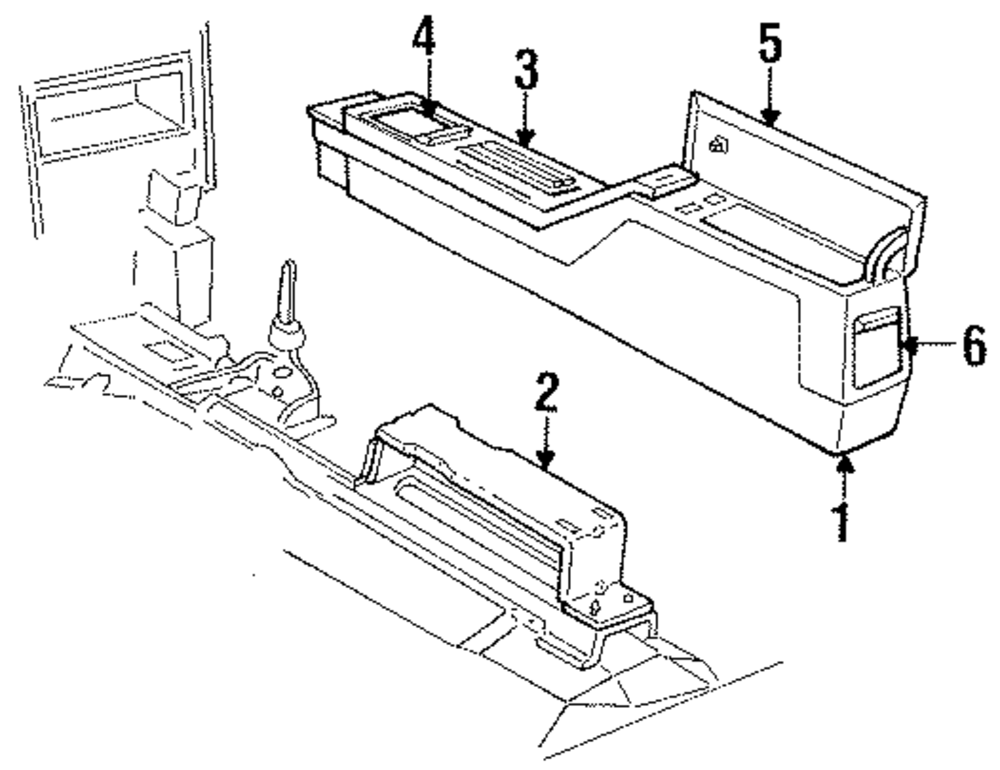 4
3
5
6
2
1