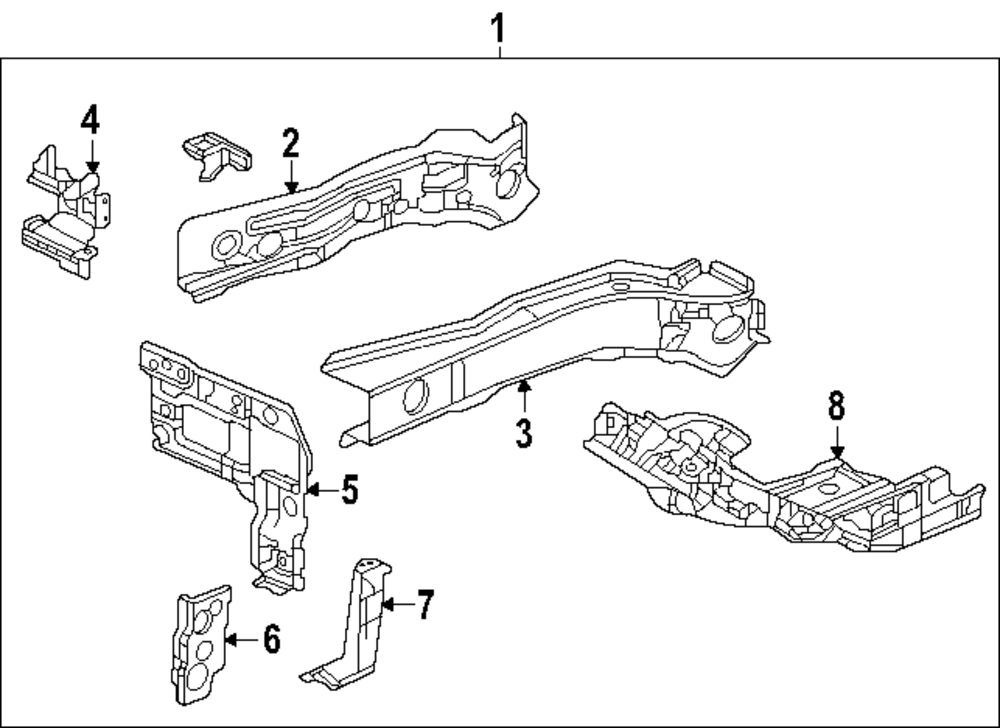 1
4
2
3
8
5
6
7