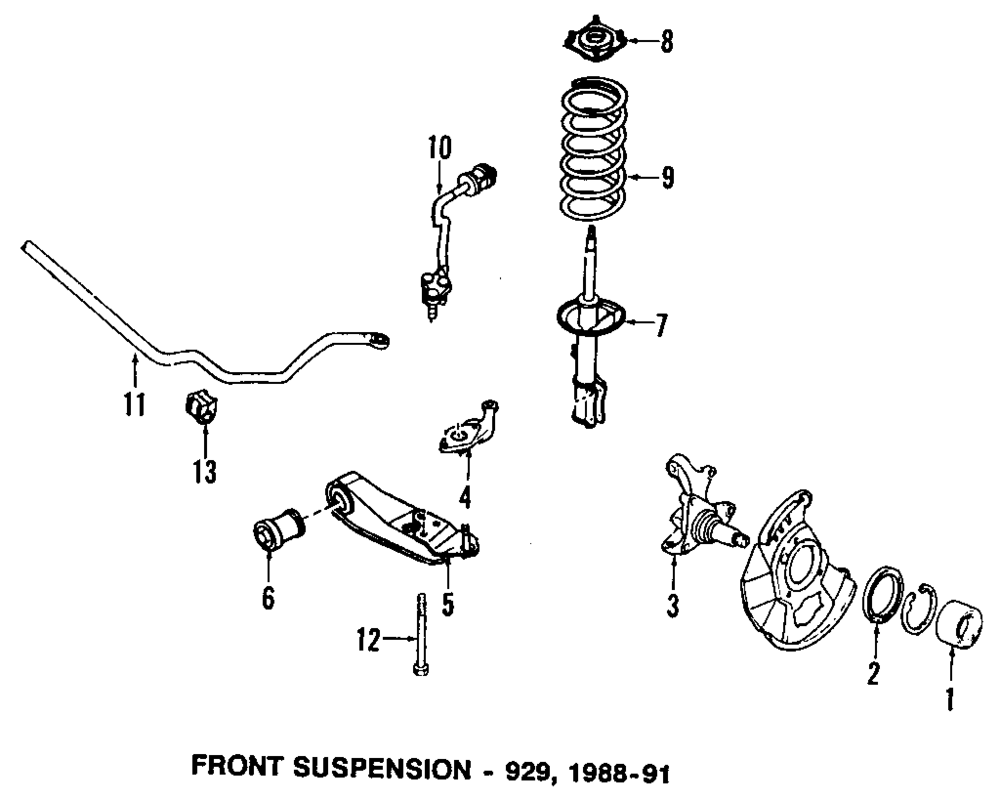 8
10
9
7
11
13
4
6
5
3
12
2
1
FRONT SUSPENSION - 929, 1988-91