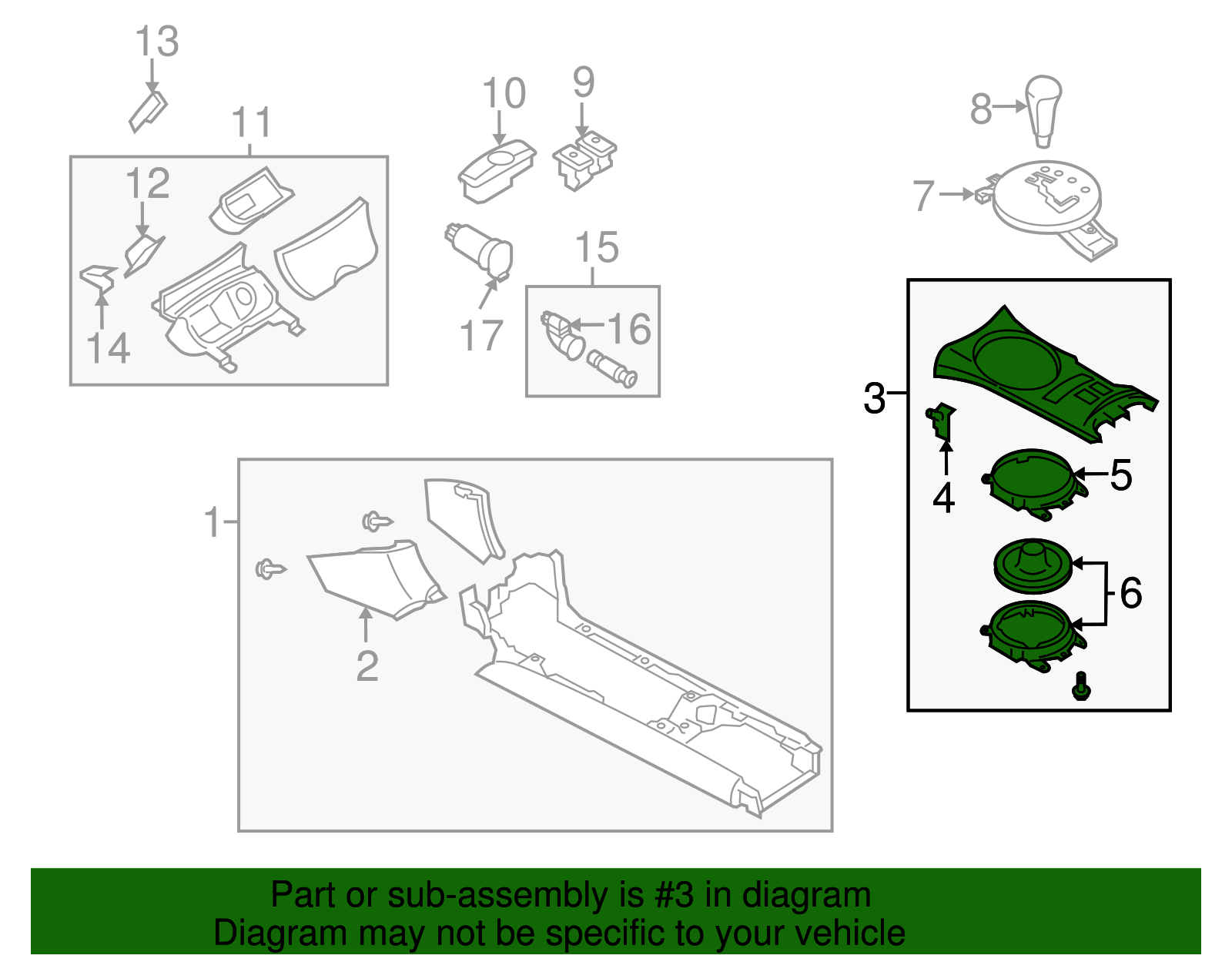 13
11
12
14
10
9
17
15
16
8
7
3
4
5
6
1
2

Part or sub-assembly is #3 in diagram
Diagram may not be specific to your vehicle