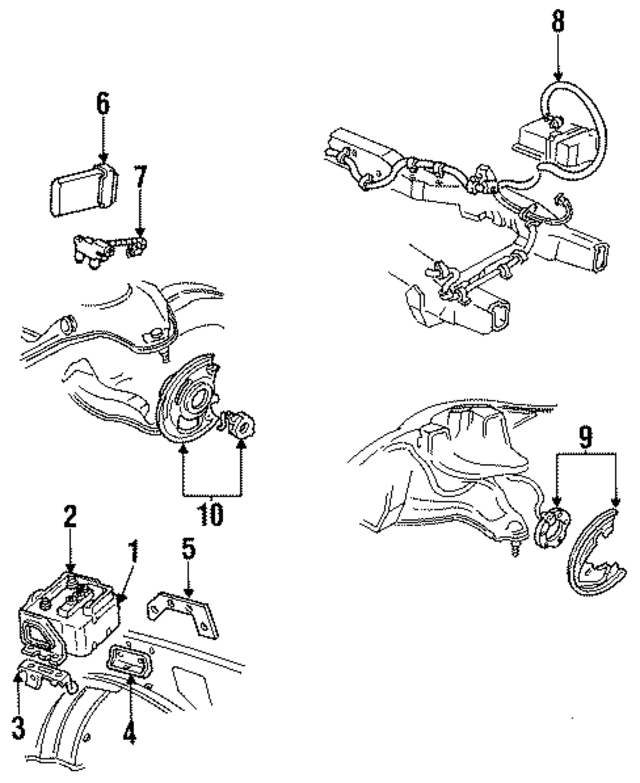 8
6
7
9
10
2
1
5
3
4