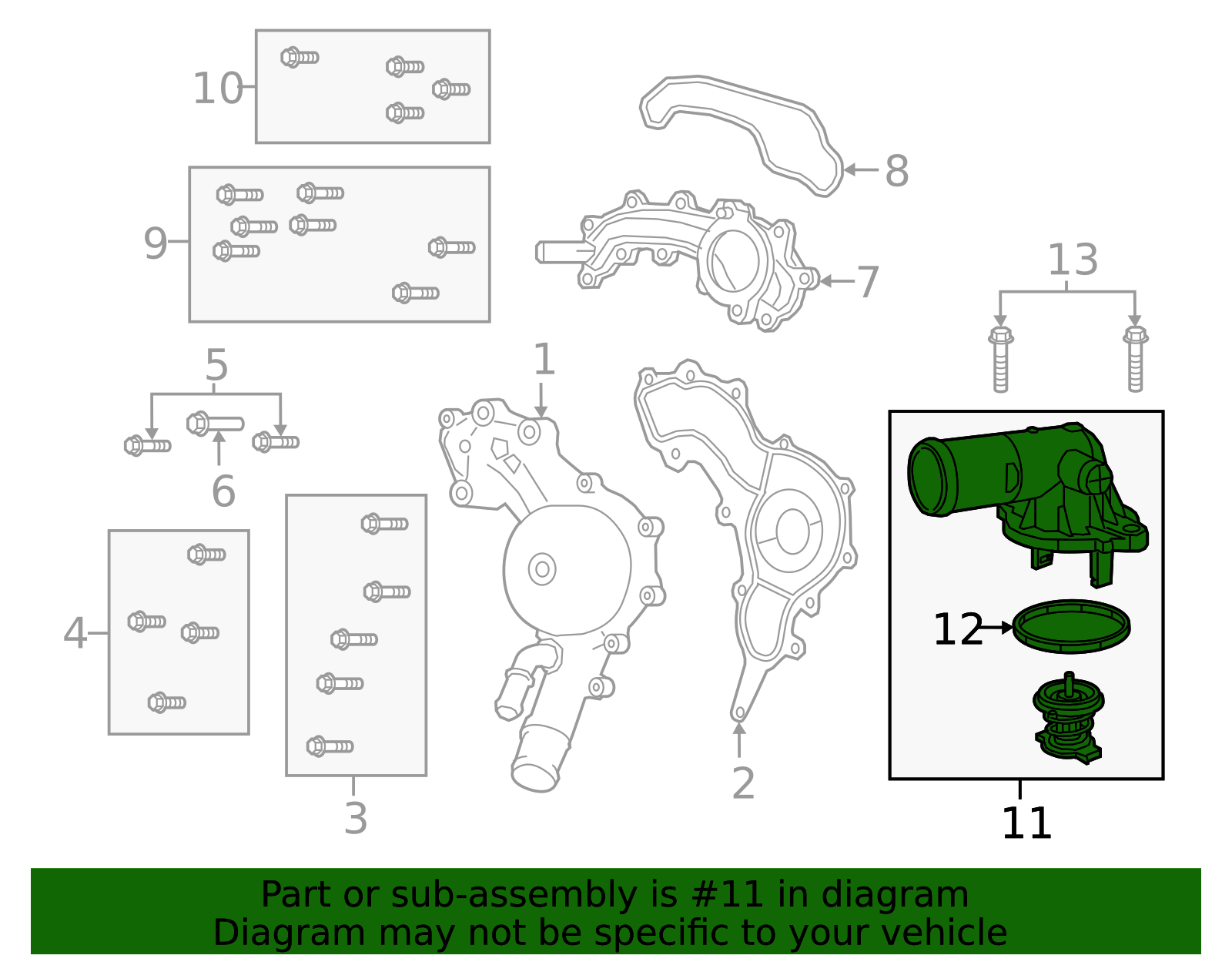 10
8
9
7
13
5
1
6
4
3
2
12
11
Part or sub-assembly is #11 in diagram
Diagram may not be specific to your vehicle