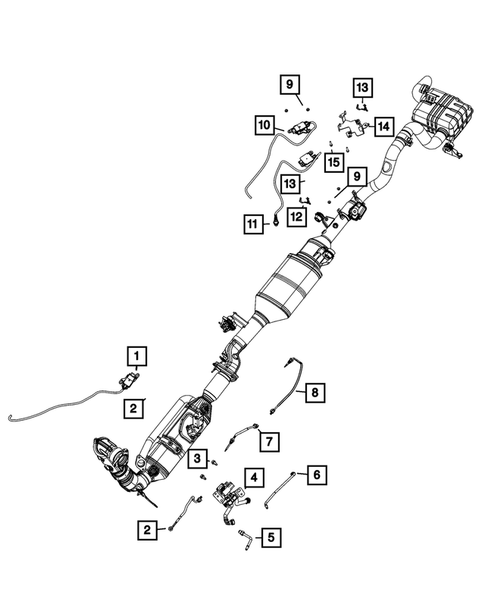 9
13
10
14
15
9
13
12
11
1
2
8
7
3
4
6
2
5