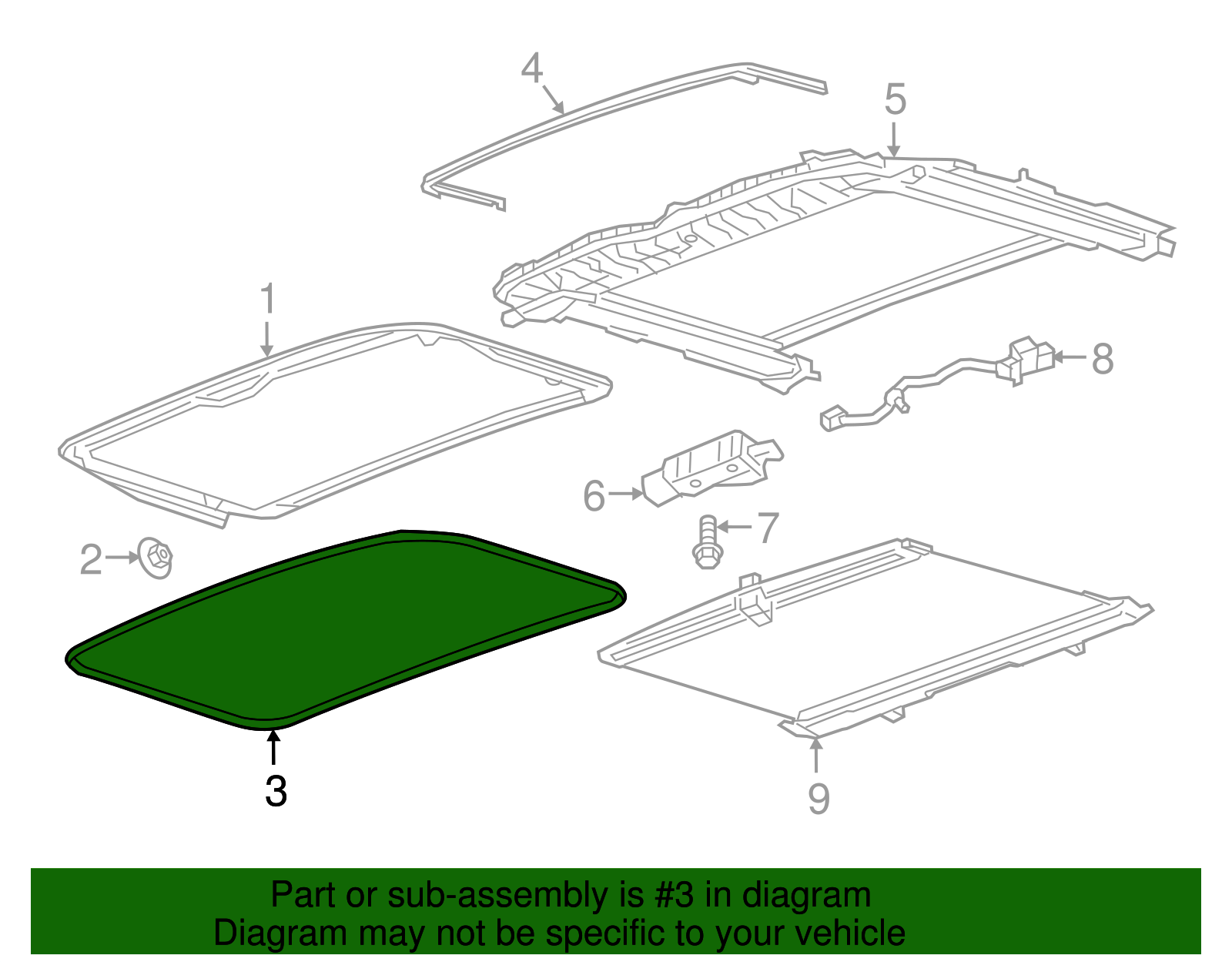 4
5
1
8
6
7
2
3
9

Part or sub-assembly is #3 in diagram
Diagram may not be specific to your vehicle