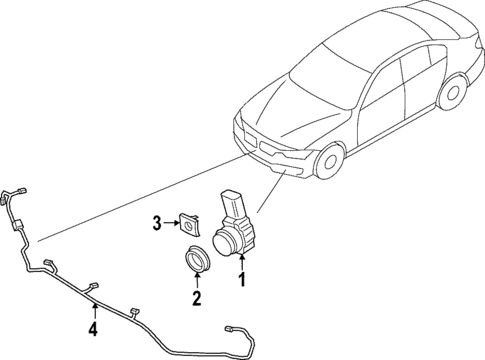 3
1
2
4