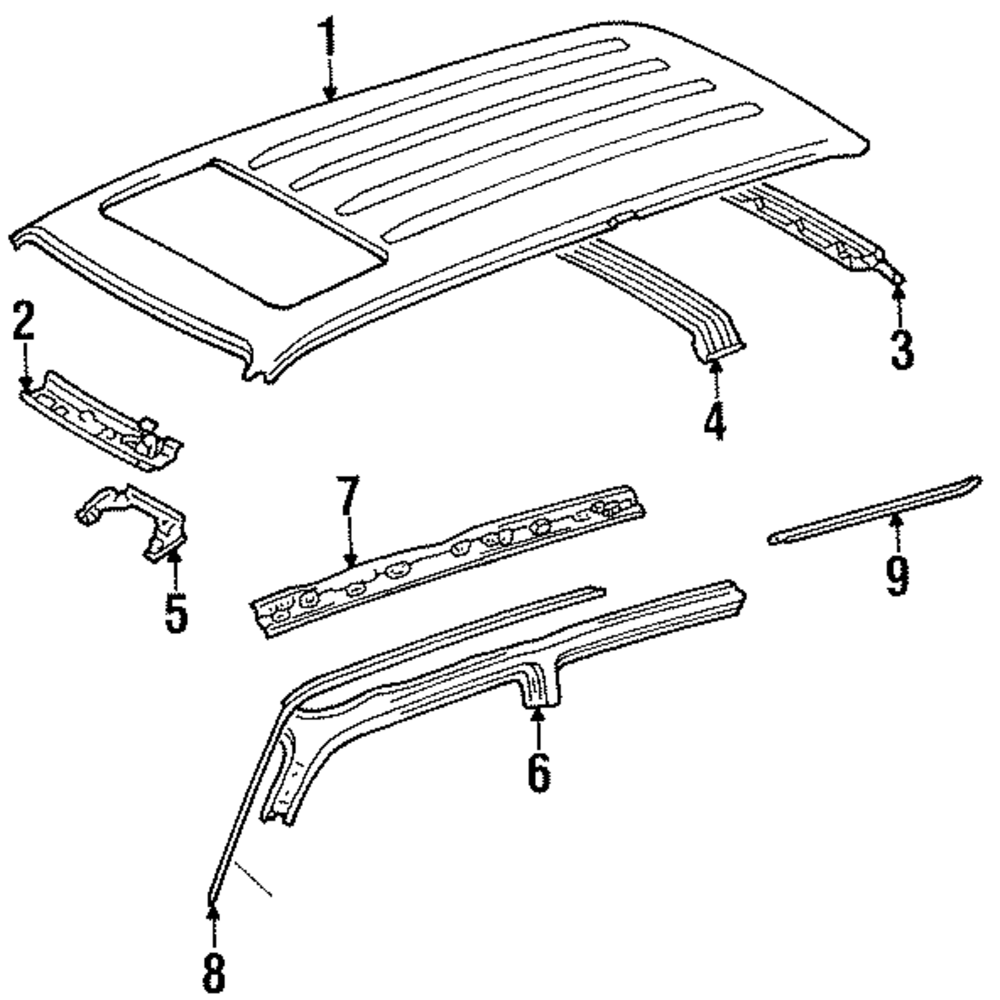 1
2
3
4
5
7
9
6
8