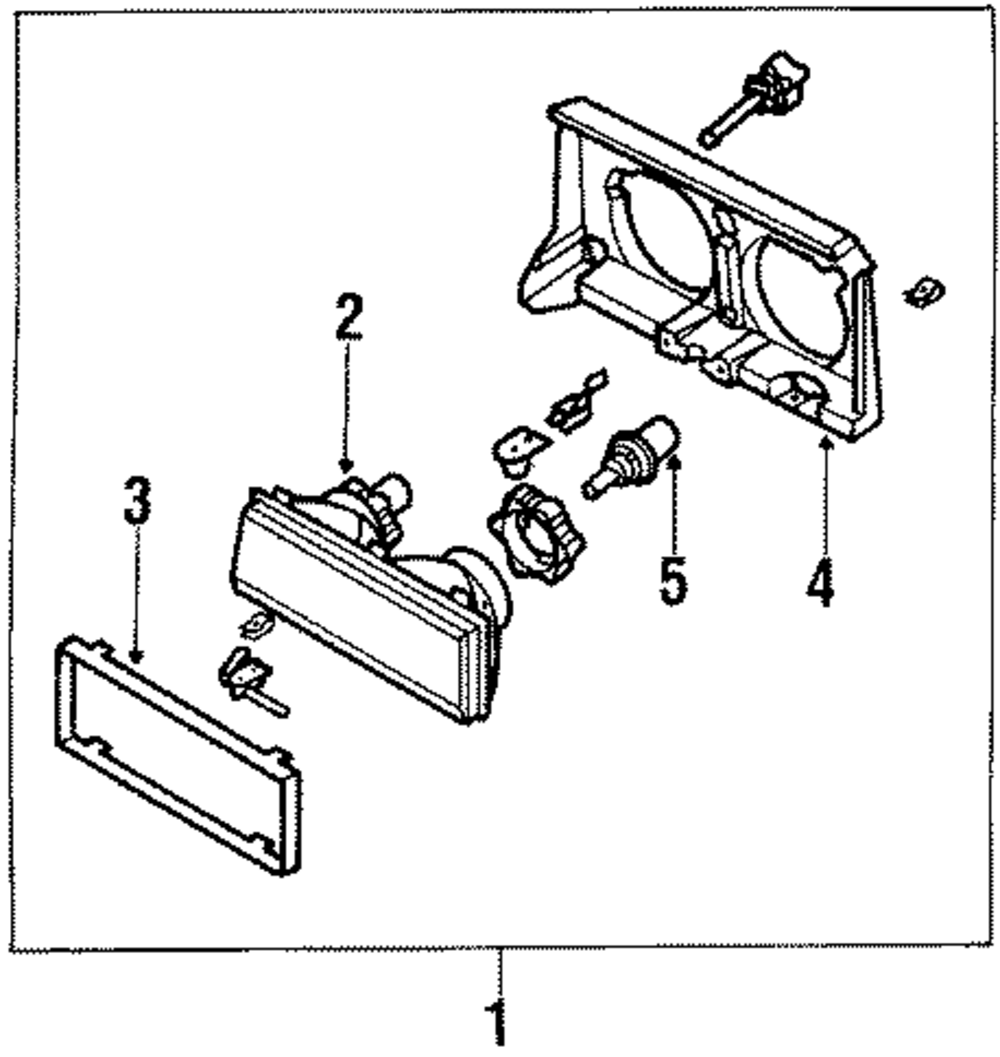 2
3
5
4
1