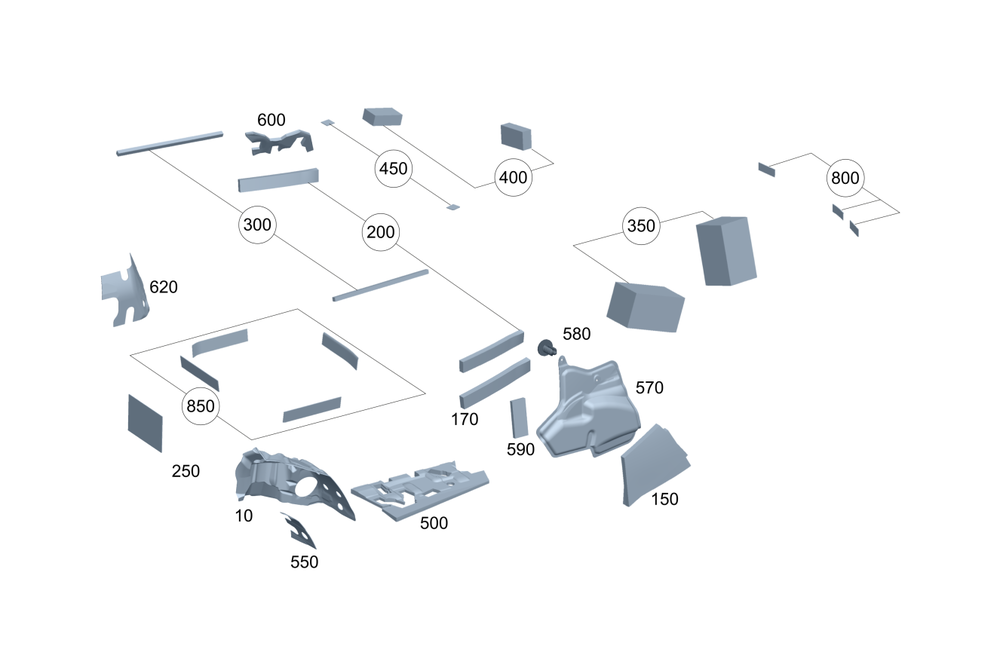 600
450
400
800
300
200
350
620
580
570
850
170
590
250
150
10
500
550