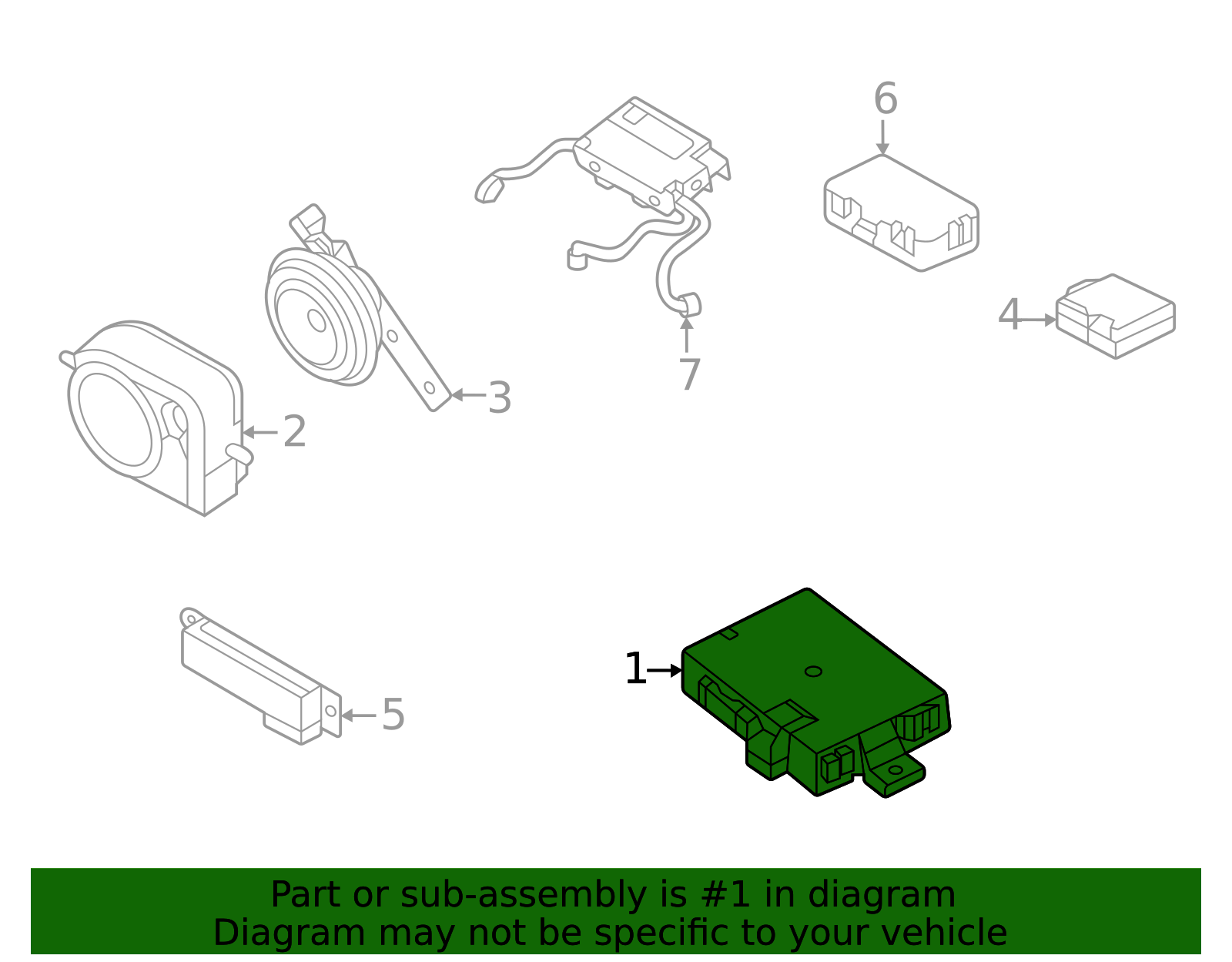 6

7

4

3

2

5

1

Part or sub-assembly is #1 in diagram
Diagram may not be specific to your vehicle