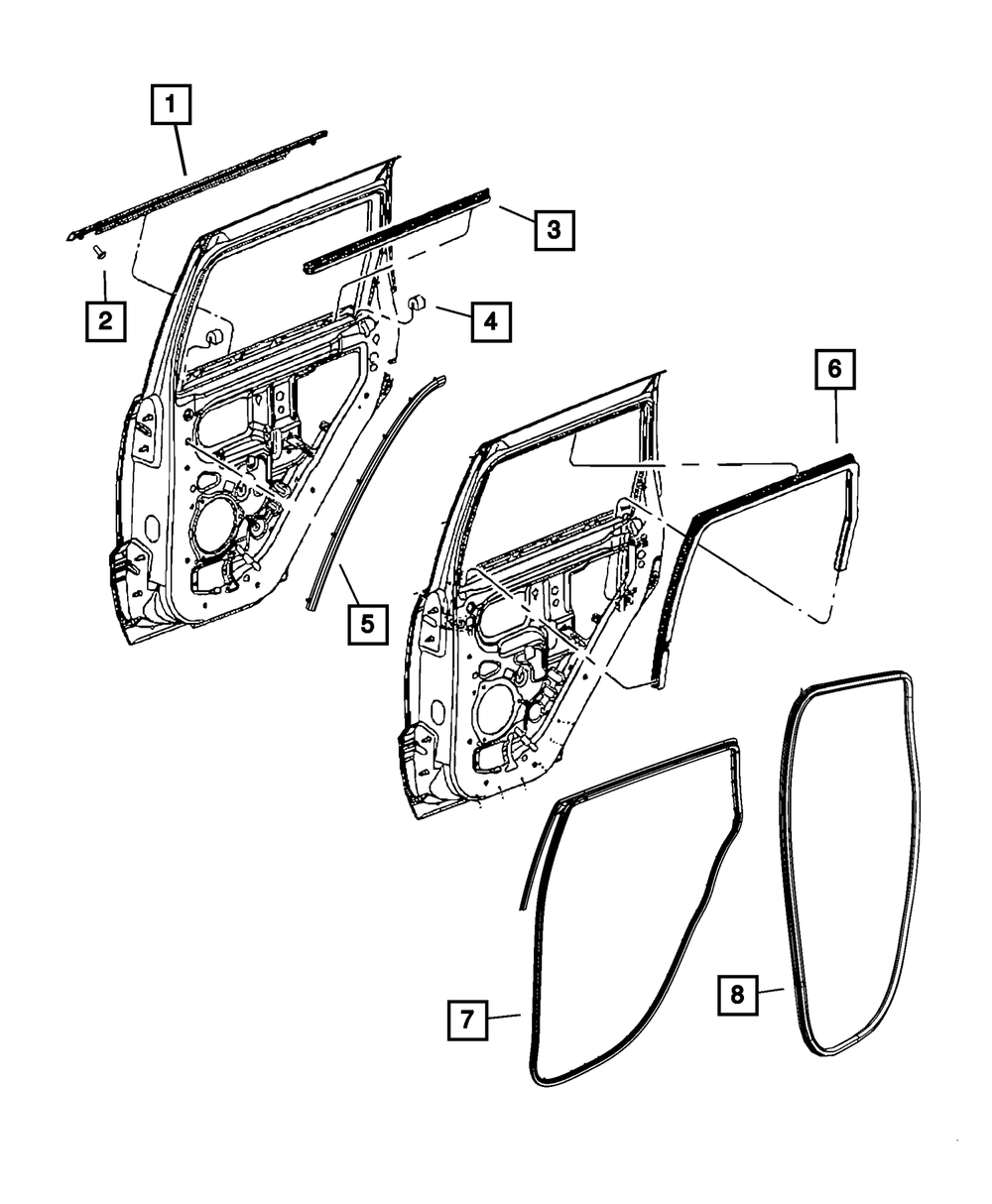 1
2
3
4
5
6
7
8