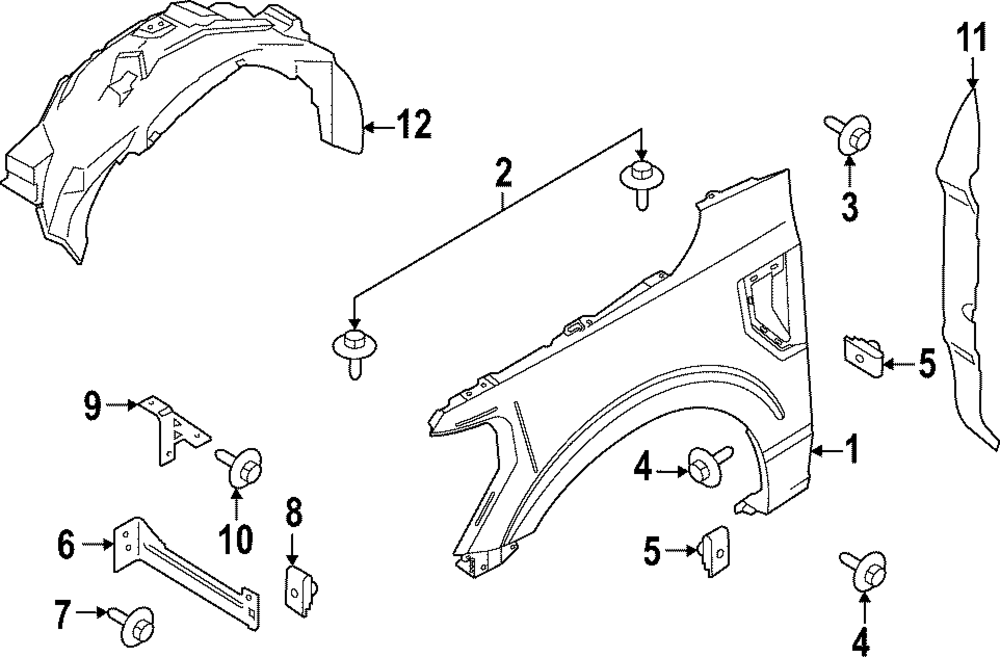 11
12
2
3
5
9
1
4
10
8
6
5
7
4