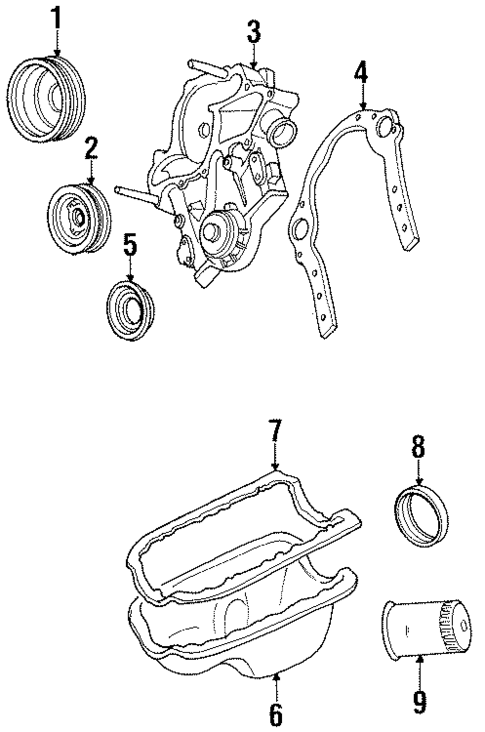 1
3
4
2
5
7
8
6
9