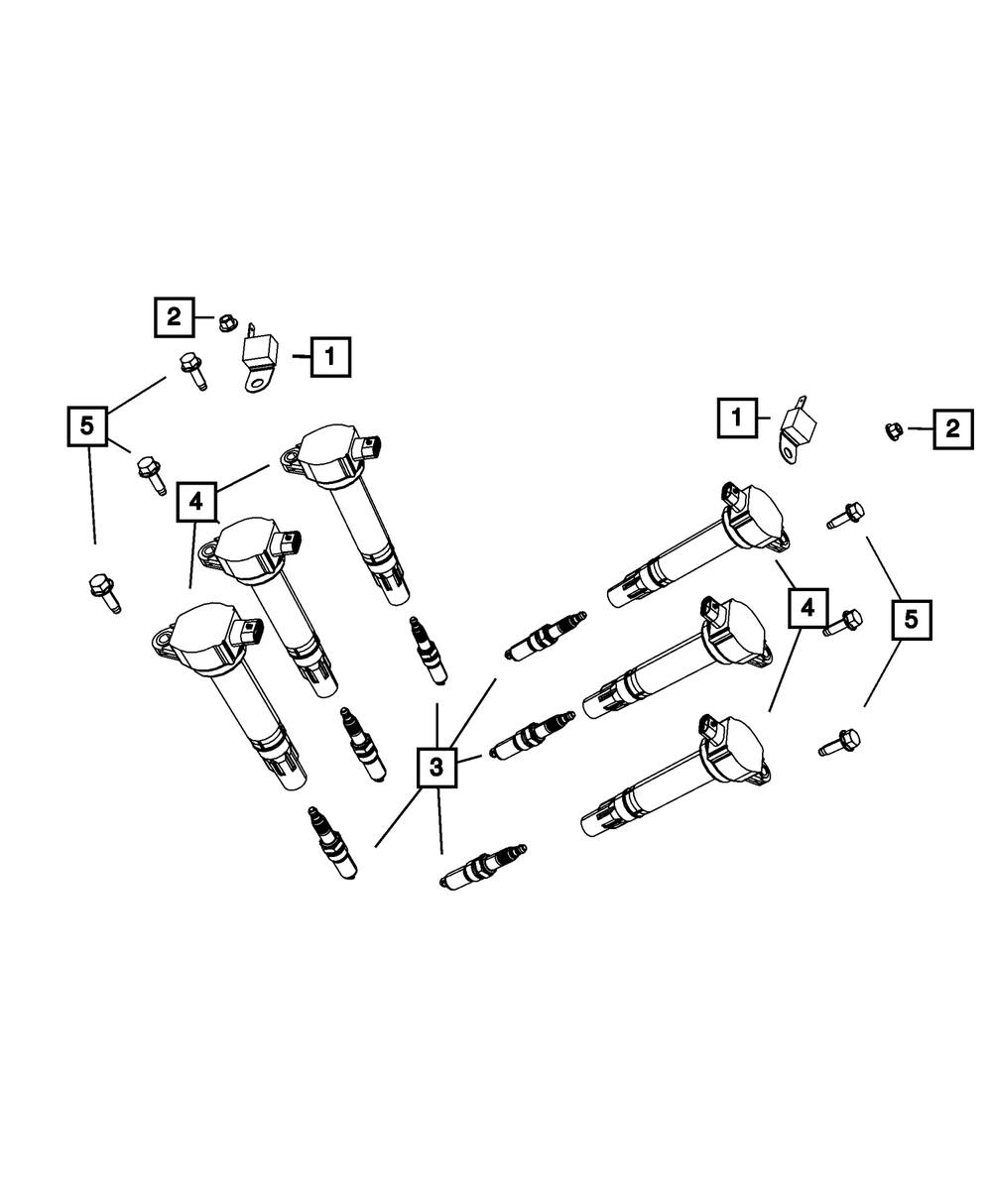 2
1
5
4
1
2
4
5
3