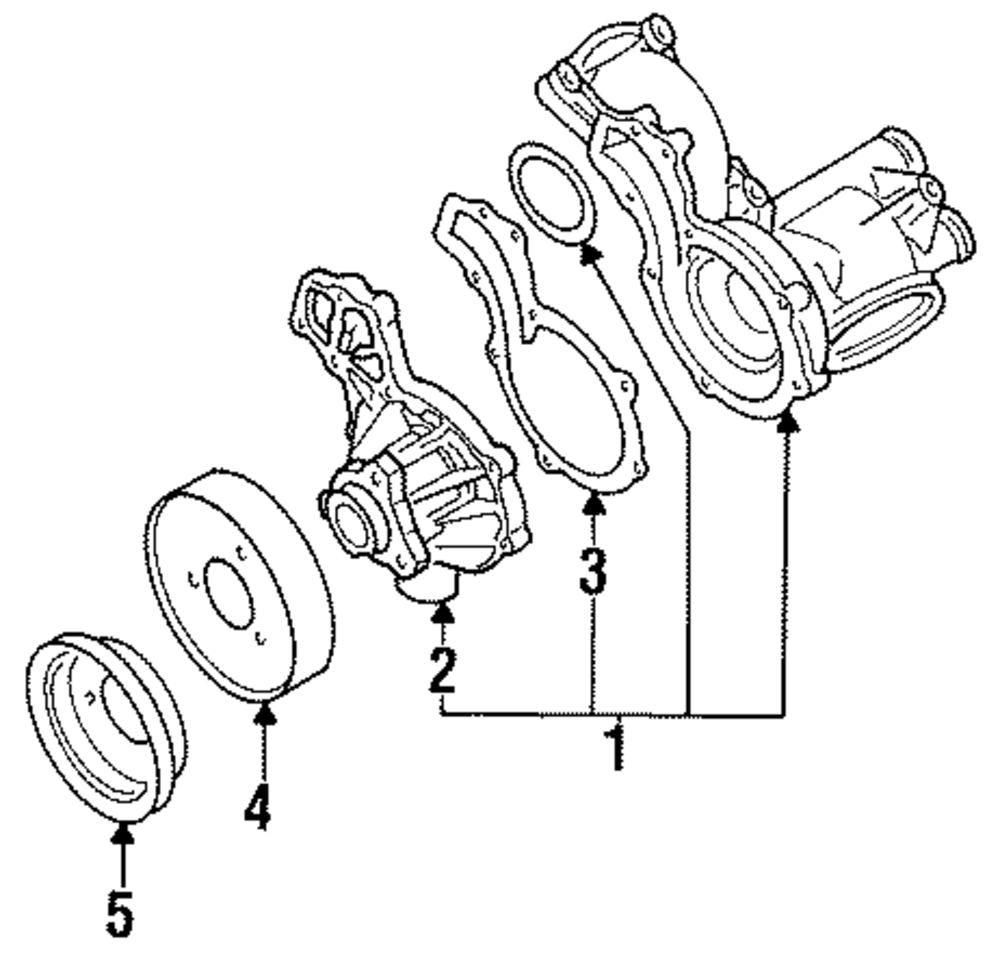 3
2
1
4
5