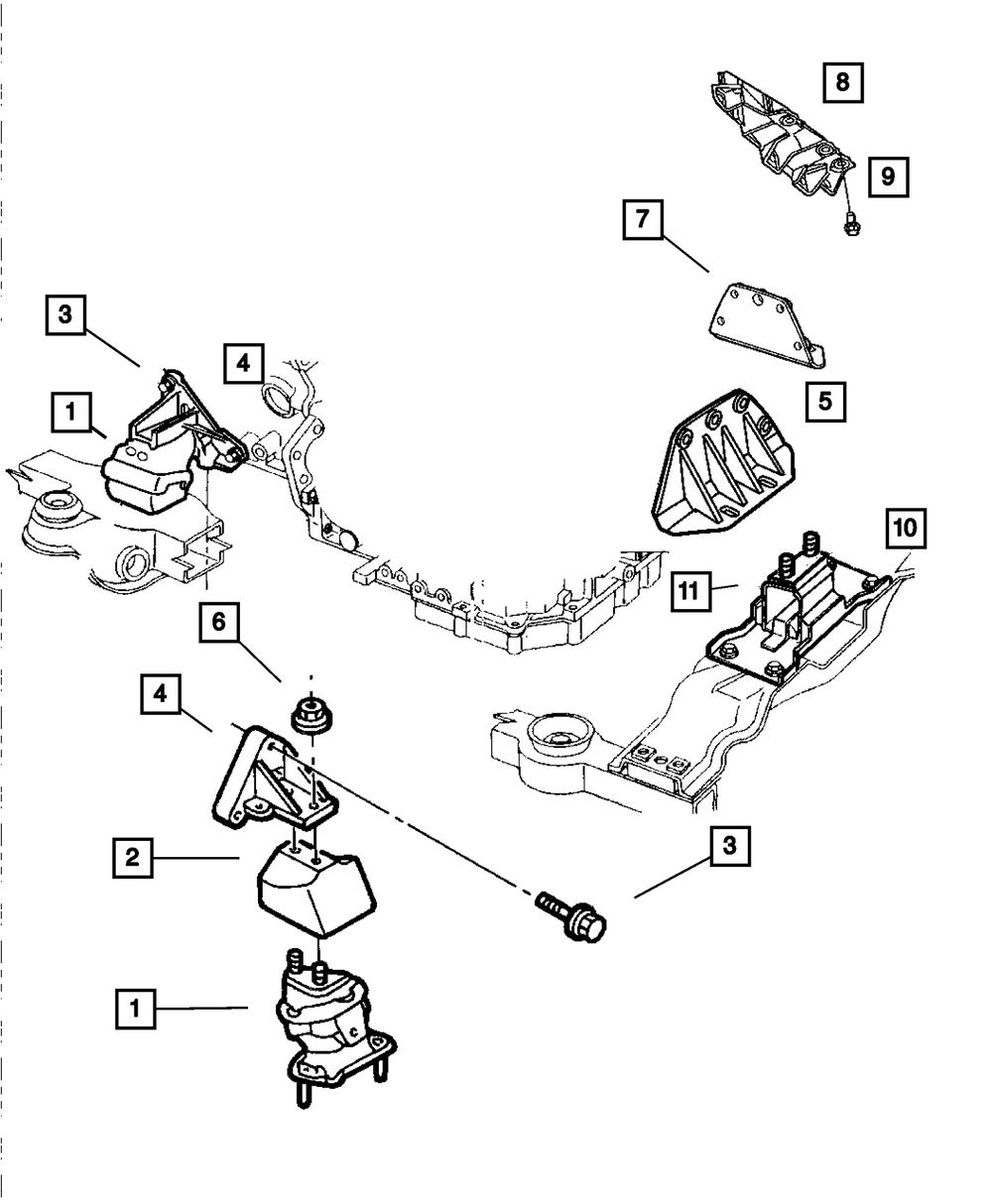 8
9
7
3
4
5
1
10
11
6
4
2
3
1