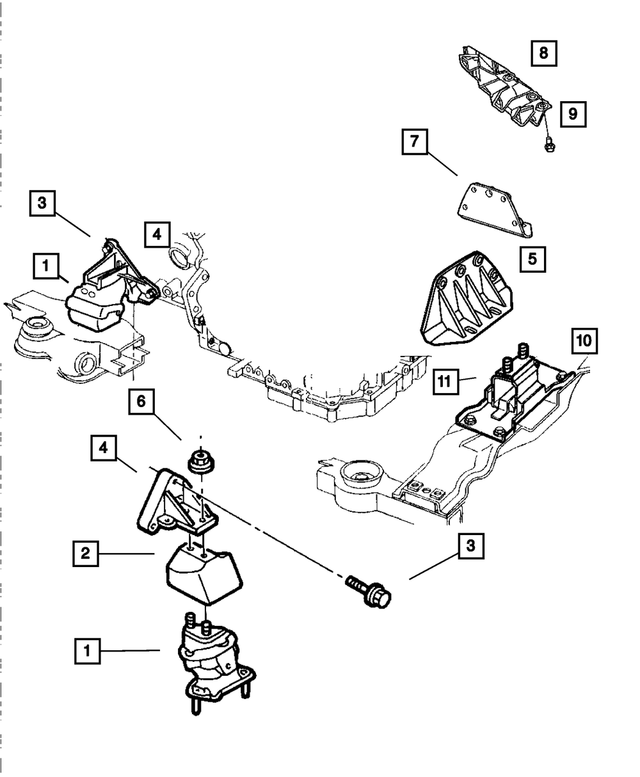 8
9
7
3
4
5
1
10
11
6
4
2
3
1