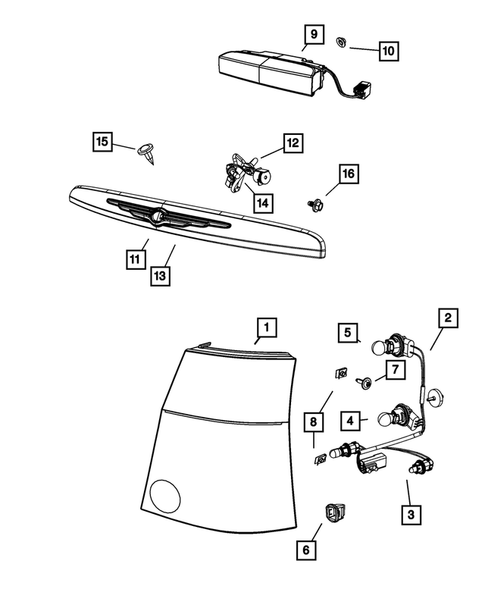 9
10
15
12
16
14
11
13
1
2
5
7
8
4
3
6