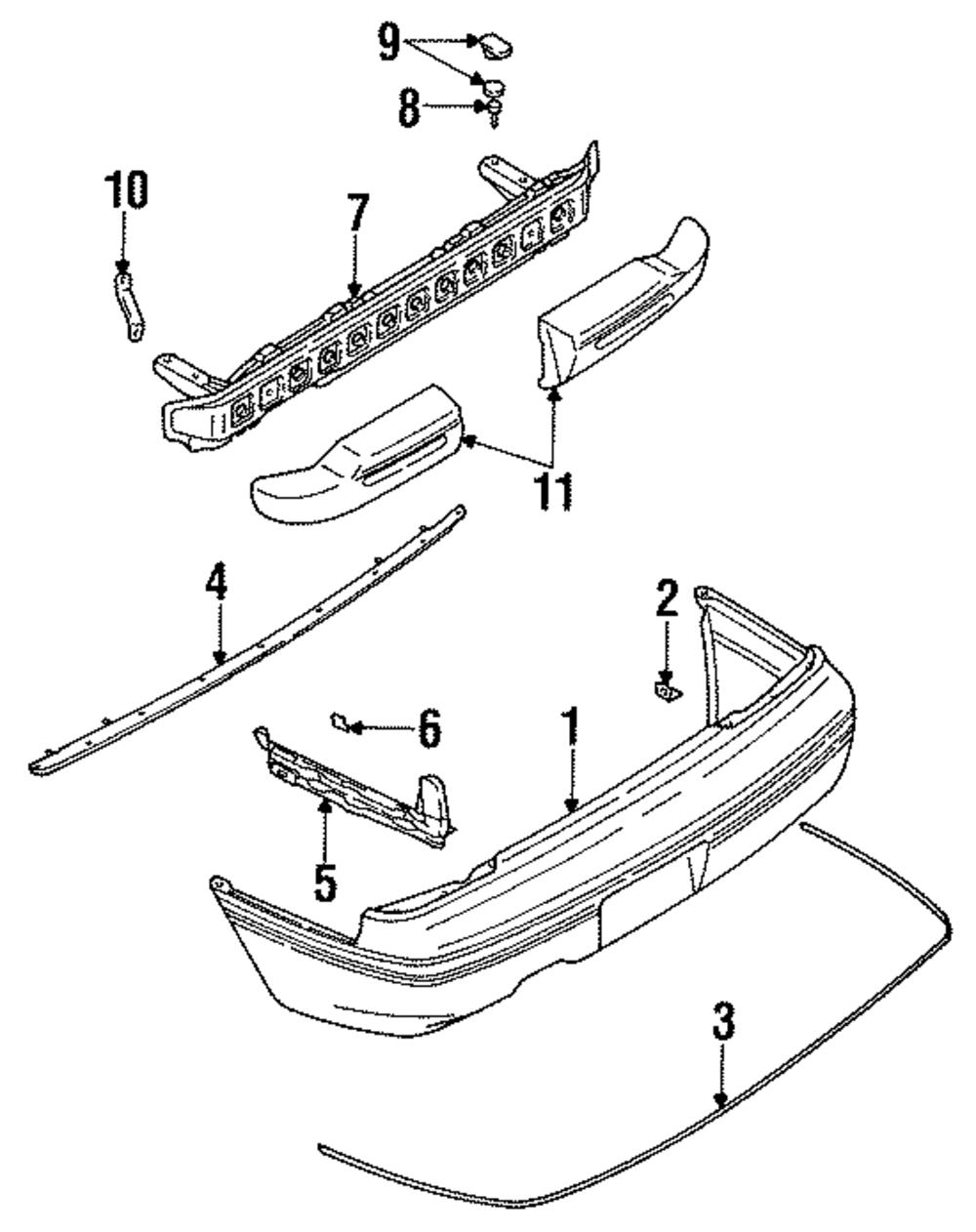 9
8
10
7
11
4
2
6
1
5
3