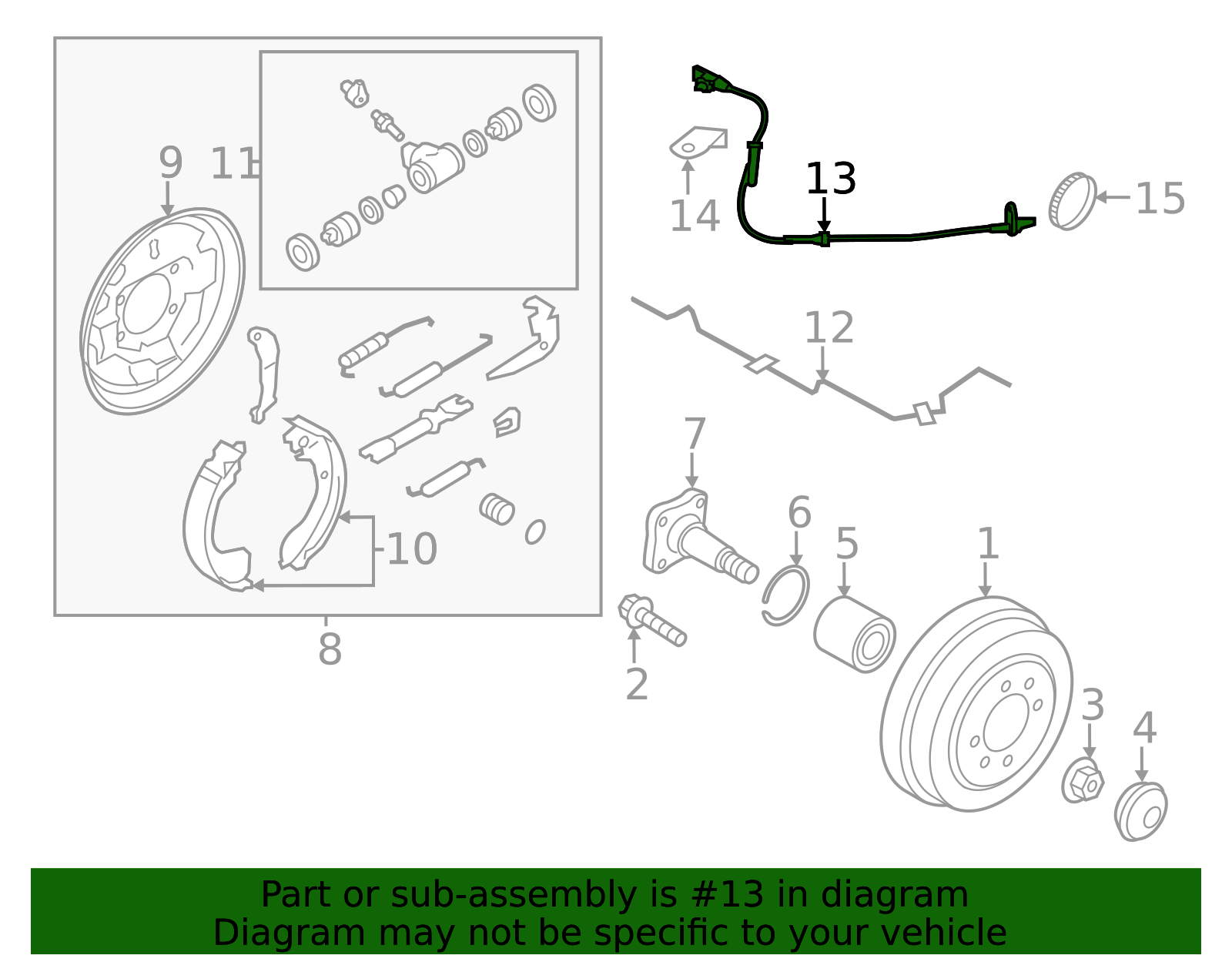 9
11
13
14
15
12
7
6
5
1
10
8
2
3
4

Part or sub-assembly is #13 in diagram
Diagram may not be specific to your vehicle