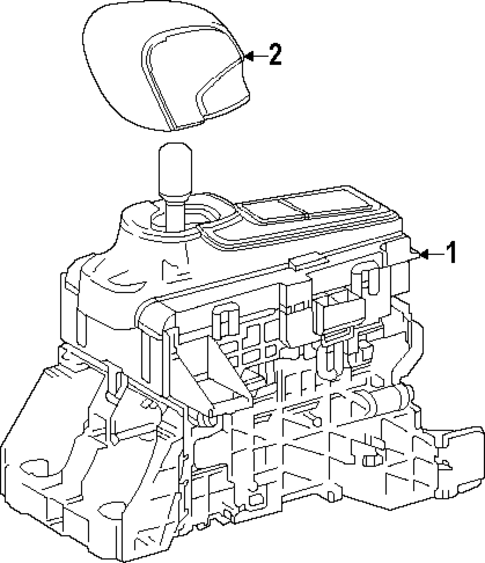 2

1