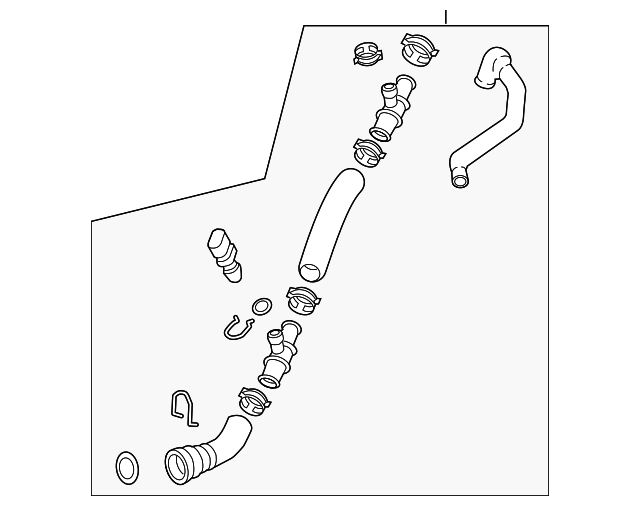 1