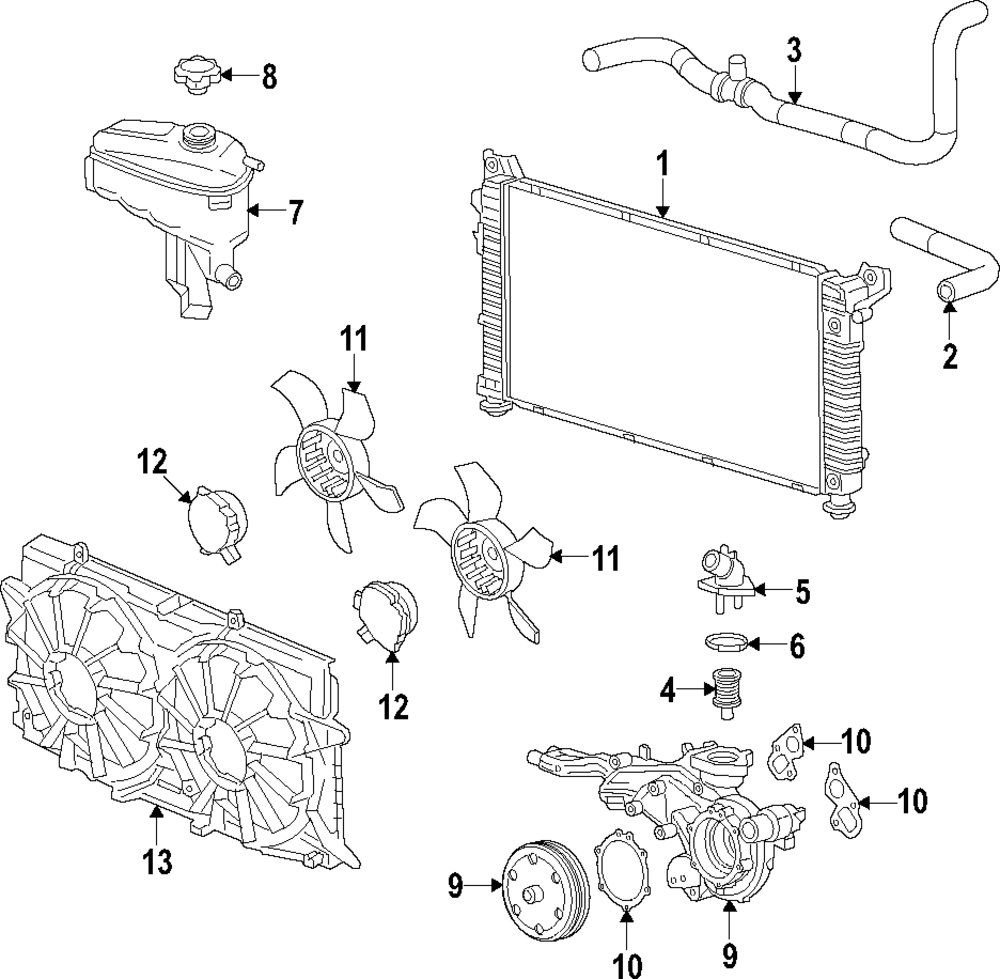 8
3
7
1
2
11
12
11
5
6
12
4
10
10
13
9
10
9