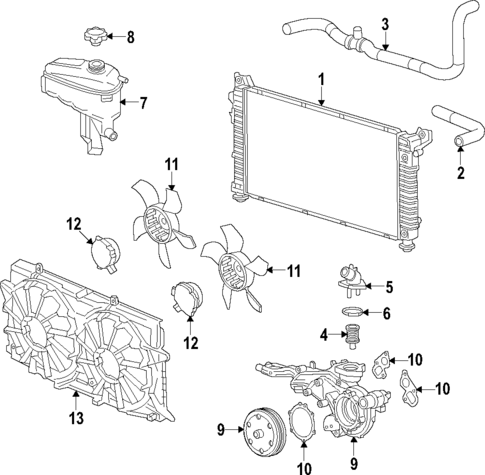 8
3
7
1
2
11
12
11
5
6
12
4
10
10
13
9
10
9