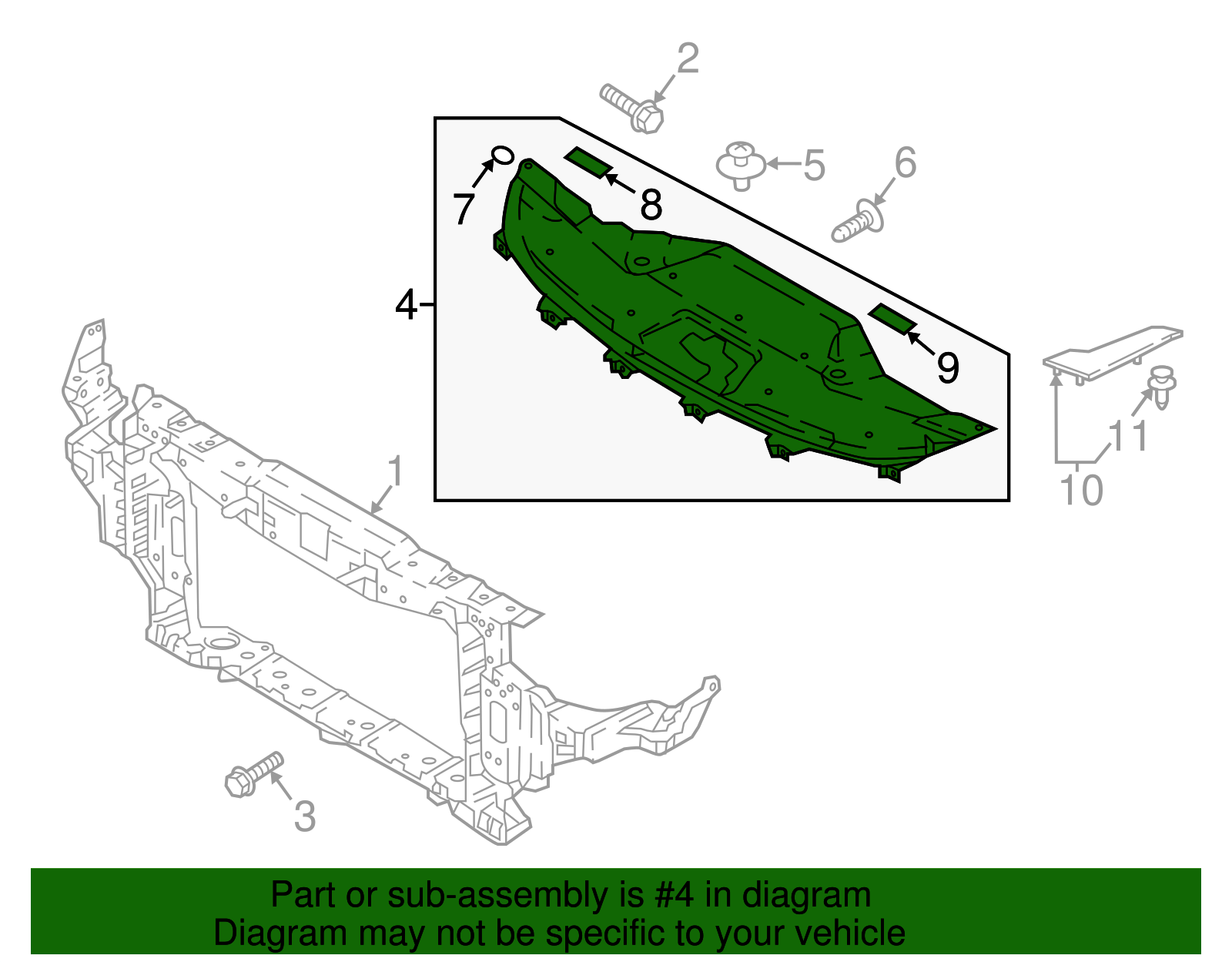 2
5
6
7
8
4
9
11
10
1
3

Part or sub-assembly is #4 in diagram
Diagram may not be specific to your vehicle