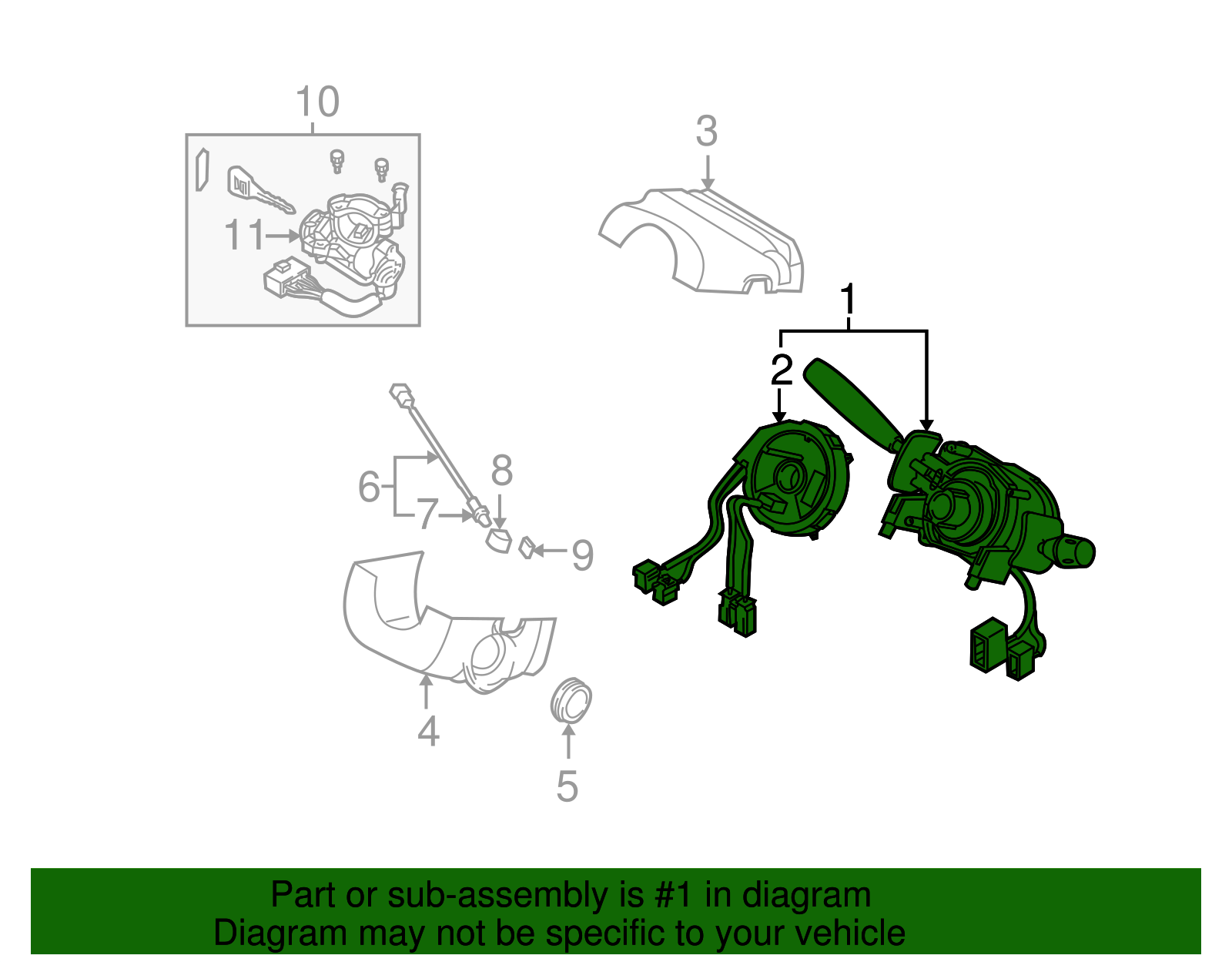 10
11
3
1
2
6
7
8
9
4
5

Part or sub-assembly is #1 in diagram
Diagram may not be specific to your vehicle