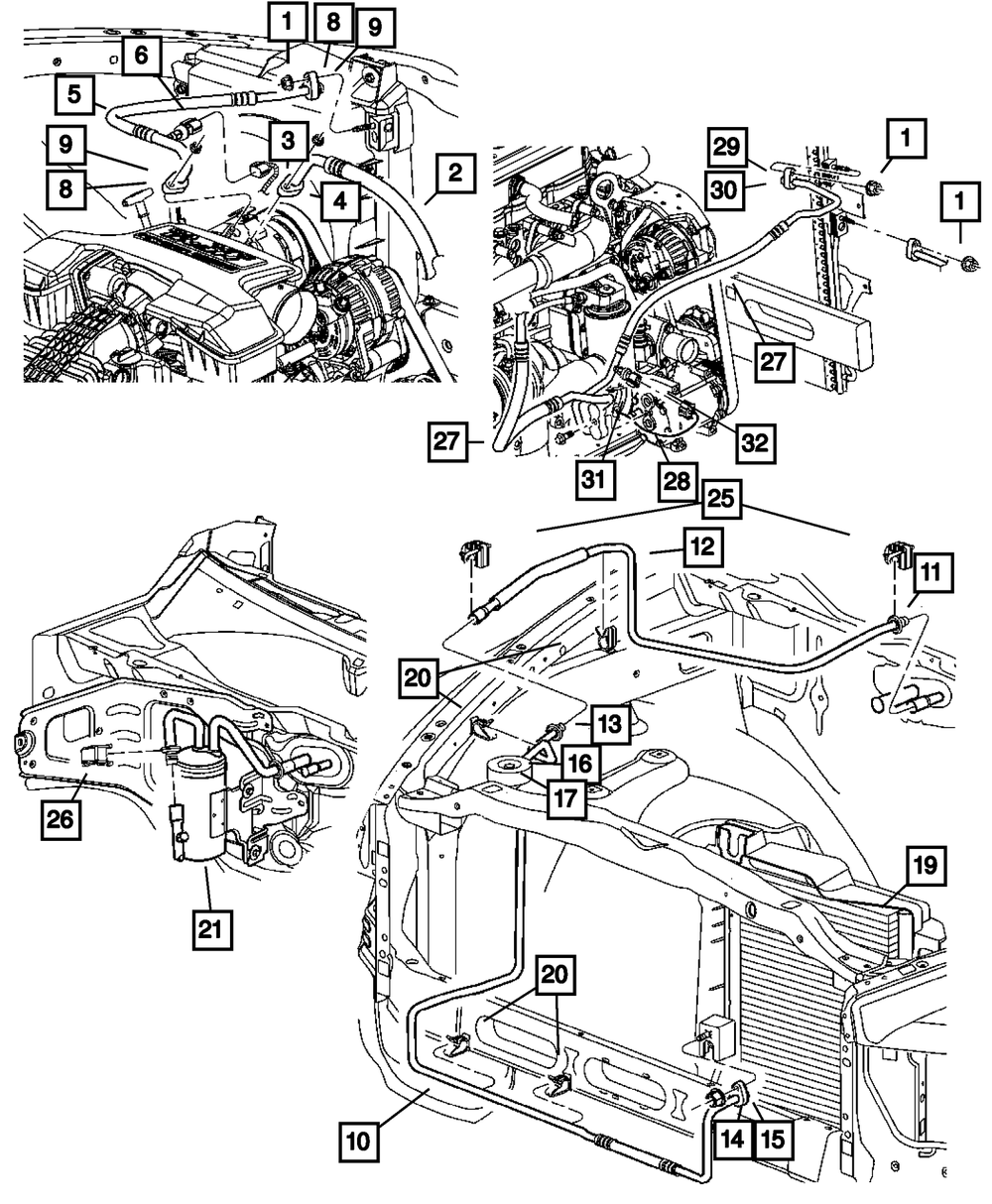 1
8
9
6
5
9
8
3
4
2
29
30
1
1
27
27
32
31
28
25
12
11
20
13
16
17
26
21
19
20
10
14
15